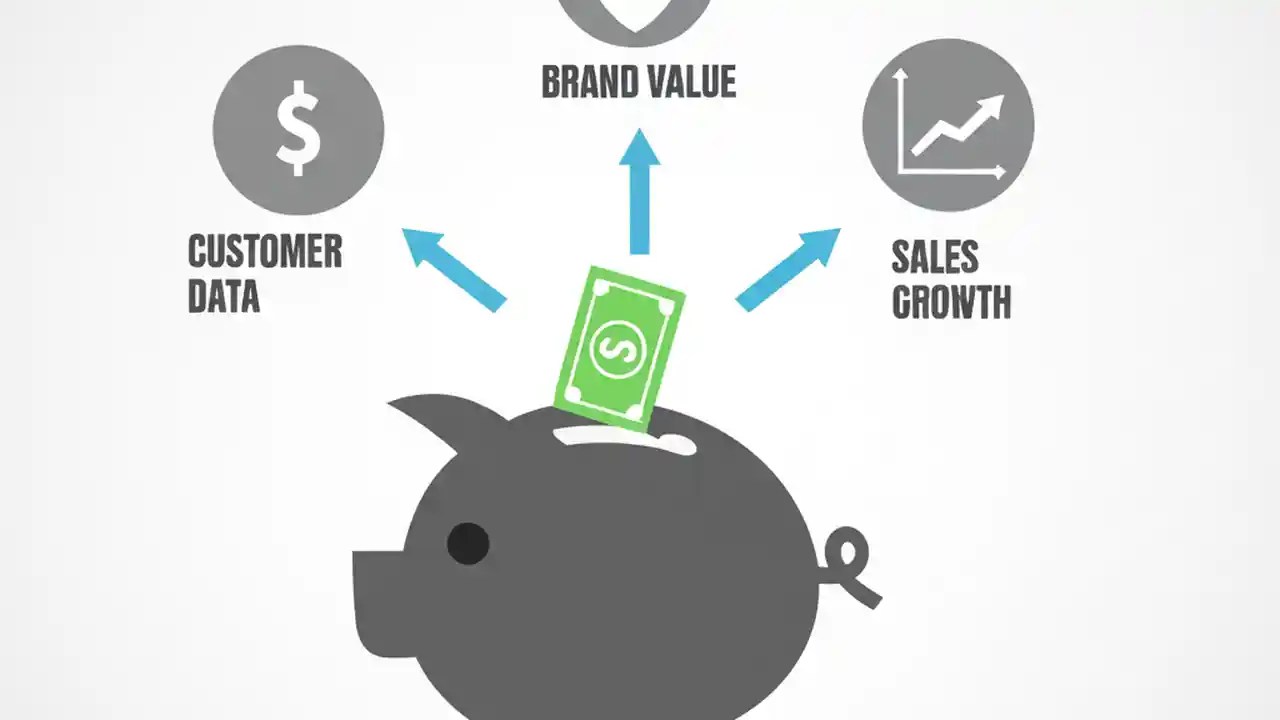 BRAND VALUE

$

CUSTOMER DATA

SALES GROWTH

$