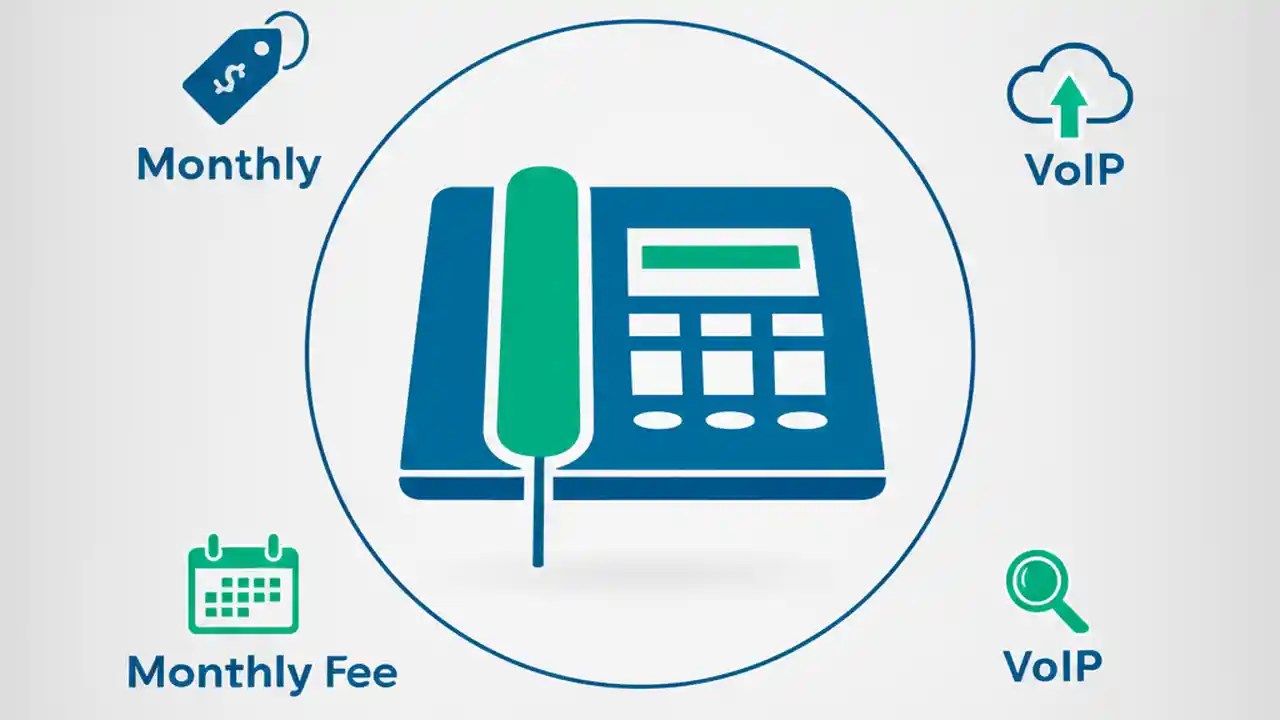 $

Monthly

VoIP

Monthly Fee

VoIP