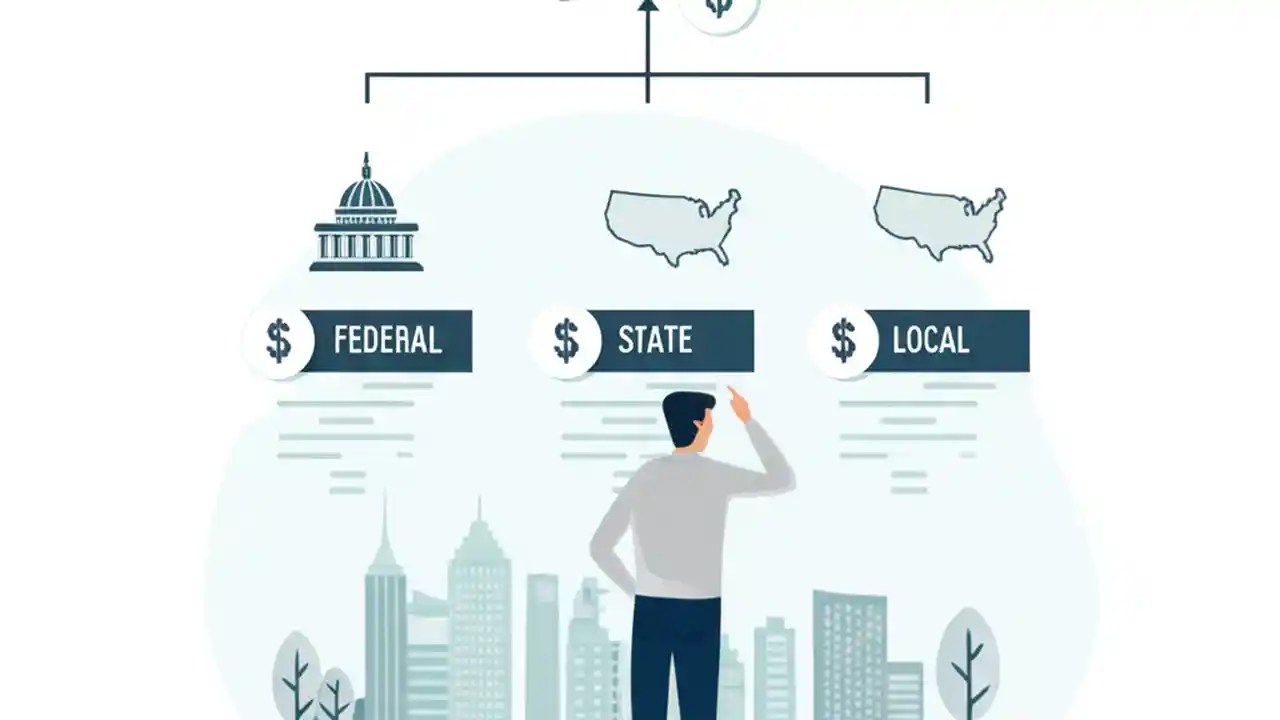 $ FEDERAL

$ STATE

$ LOCAL