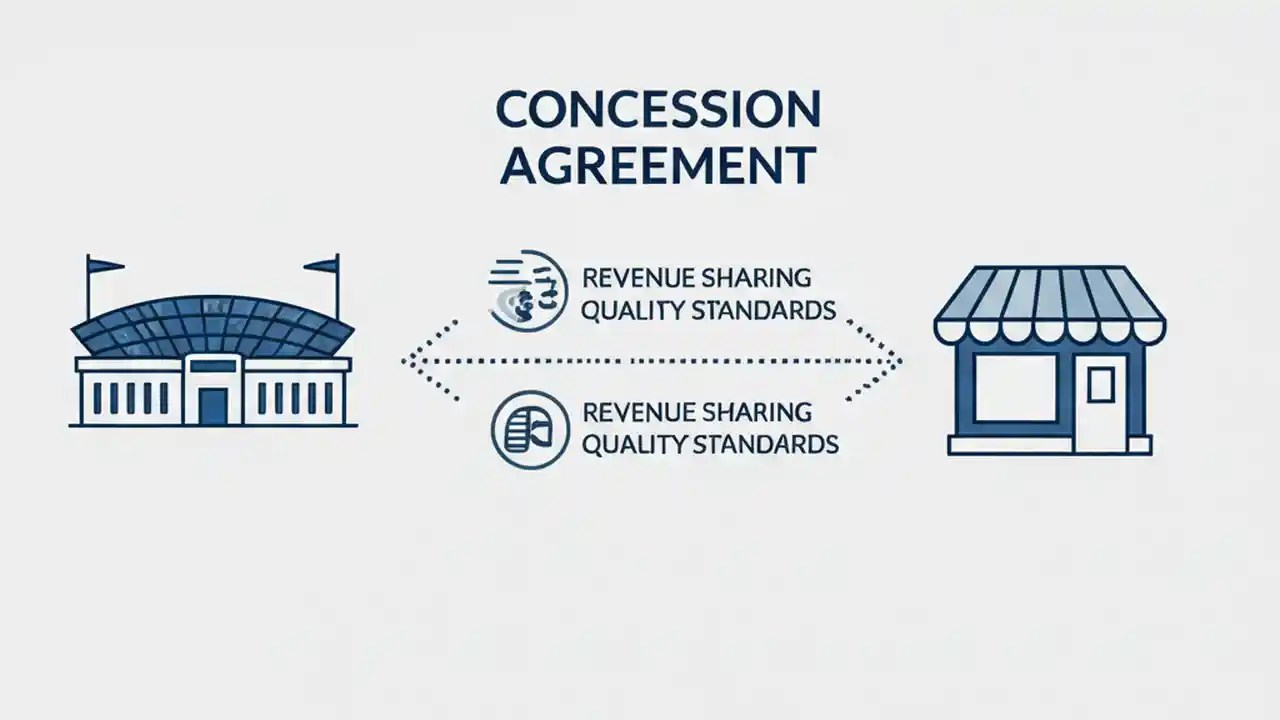 CONCESSION AGREEMENT

REVENUE SHARING
QUALITY STANDARDS

REVENUE SHARING
QUALITY STANDARDS