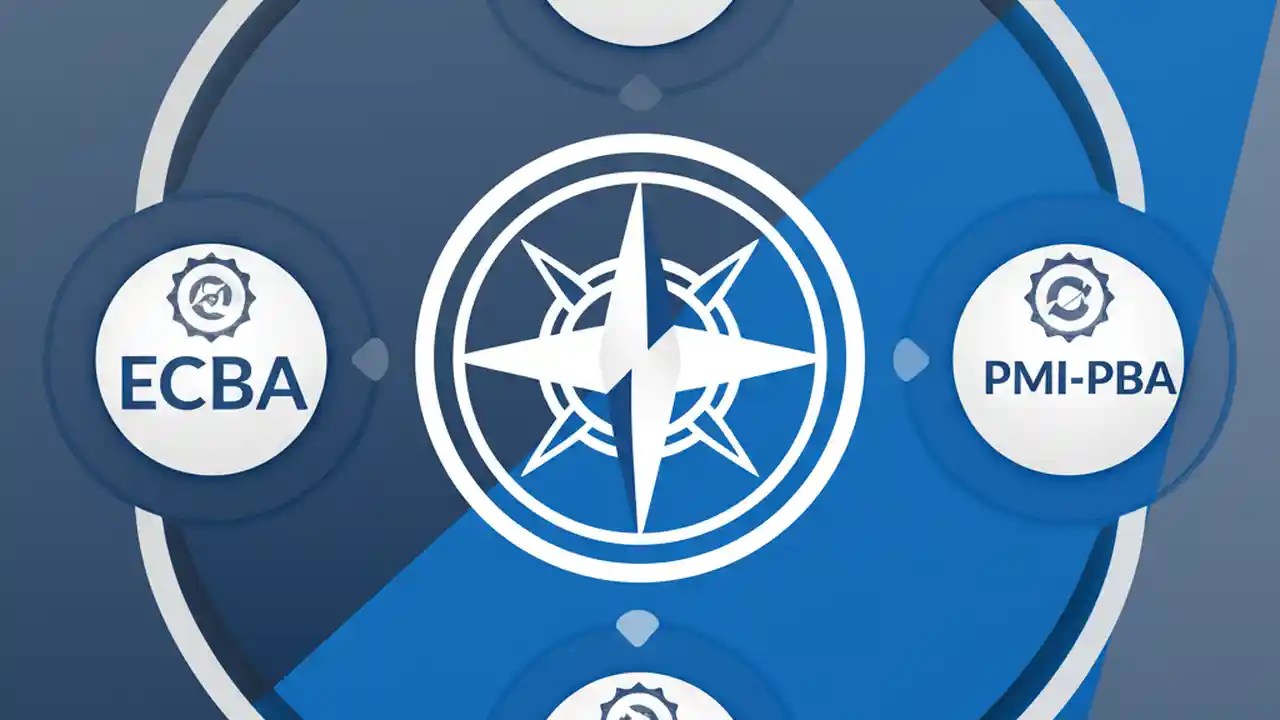 ECBA

PMI-PBA