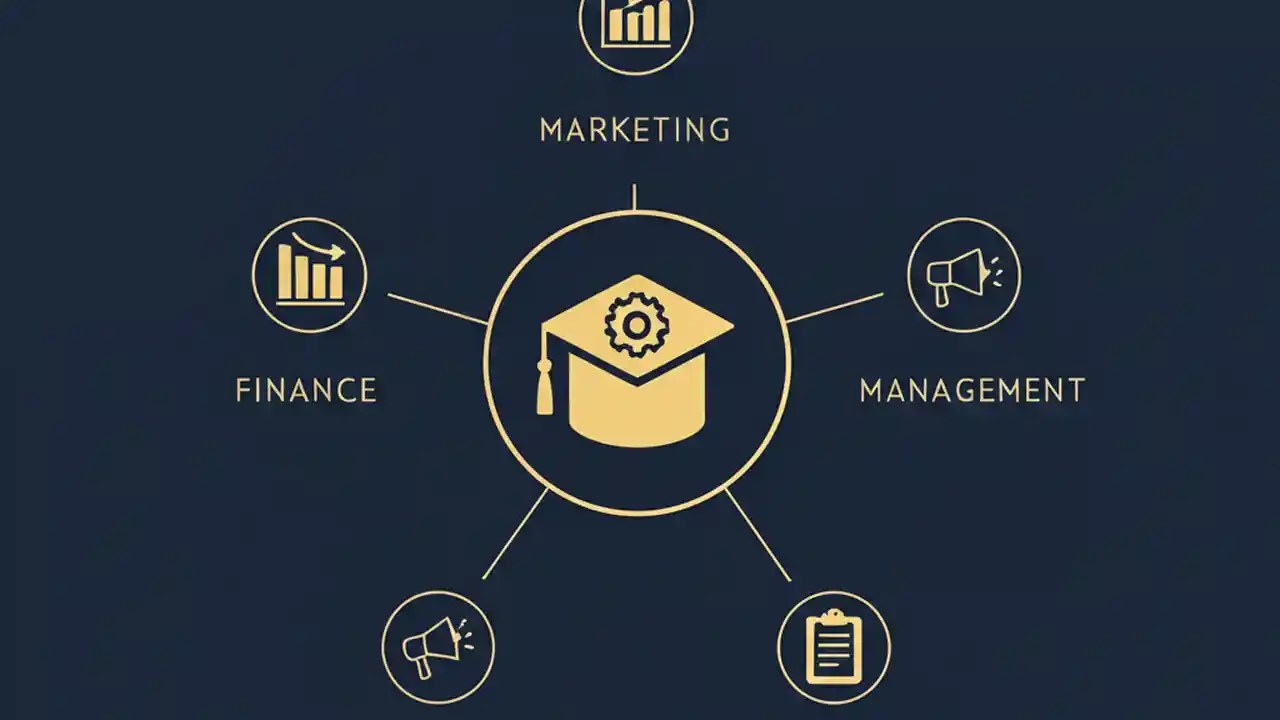 MARKETING

FINANCE

MANAGEMENT