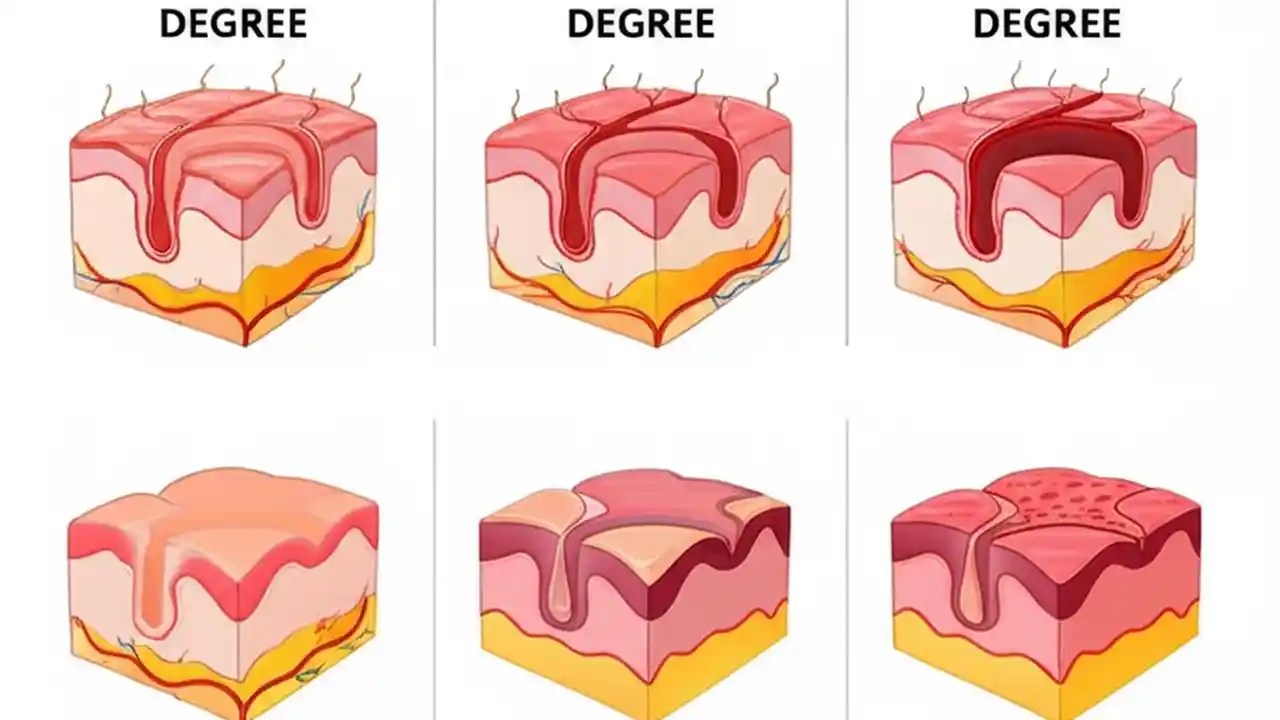 DEGREE

DEGREE

DEGREE