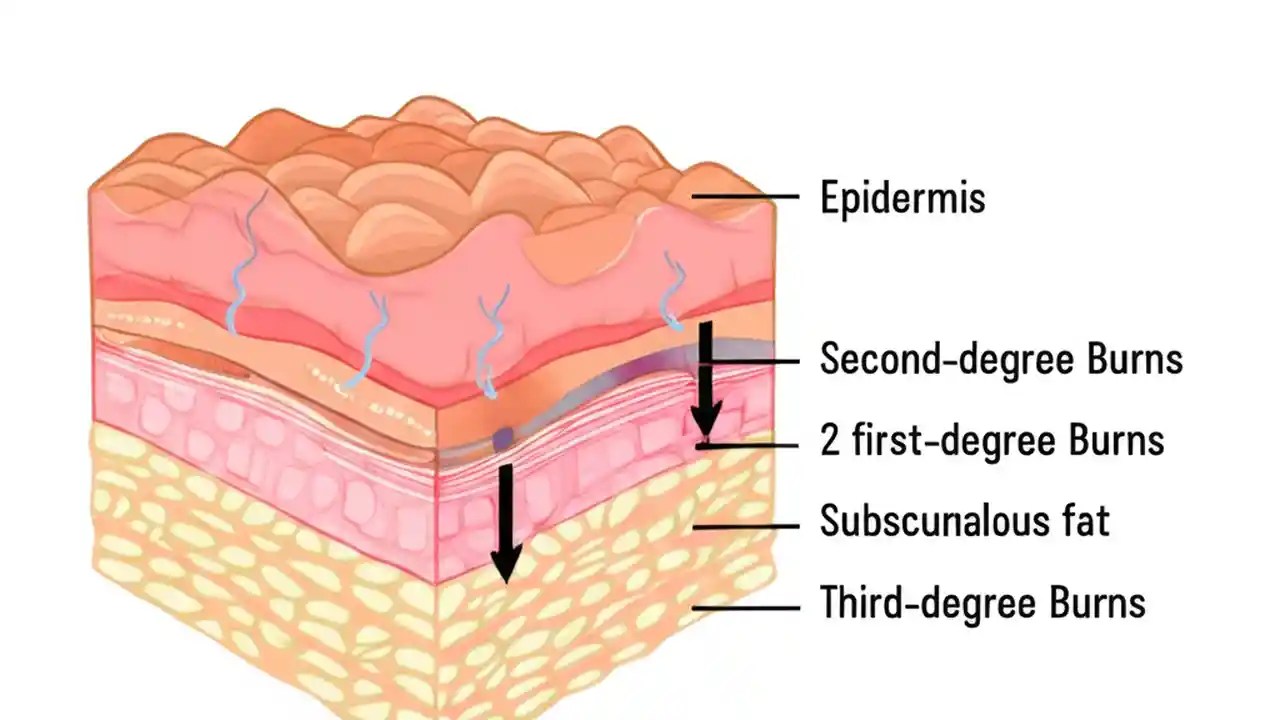 Epidermis

Second-degree Burns

2 first-degree Burns

Subscunalous fat

Third-degree Burns