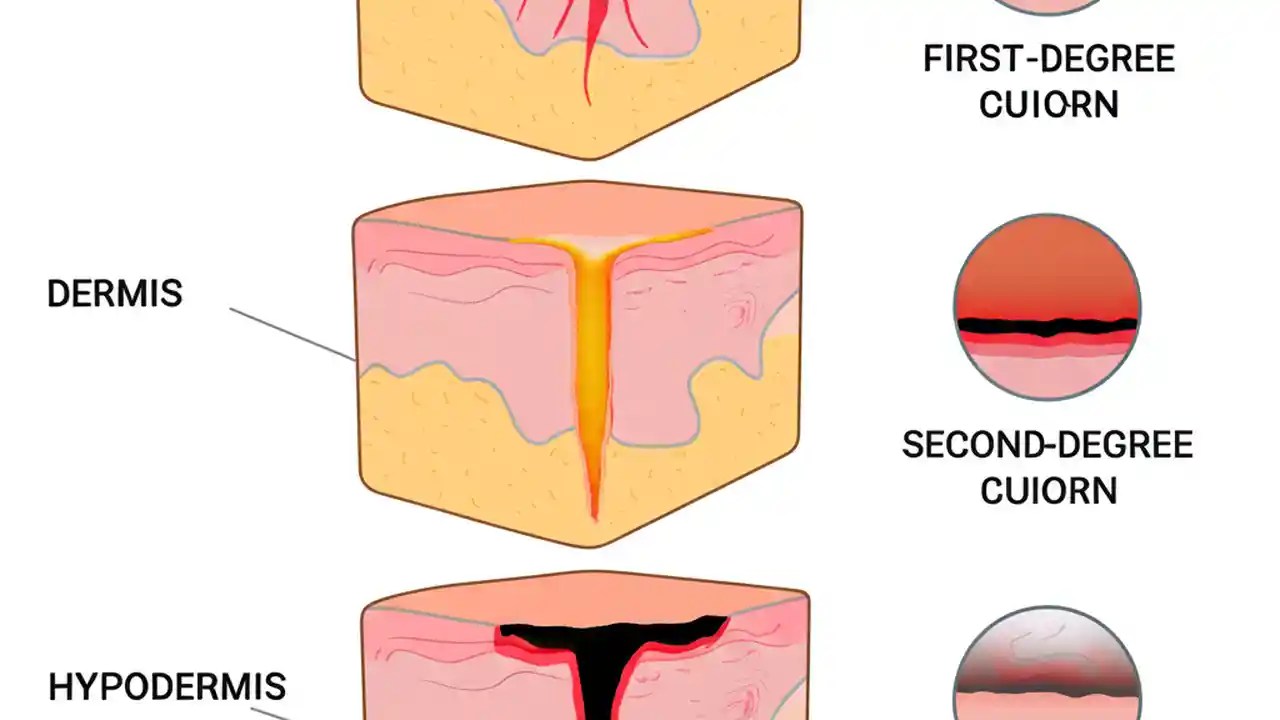 FIRST-DEGREE CUIORN

DERMIS

SECOND-DEGREE CUIORN

HYPODERMIS