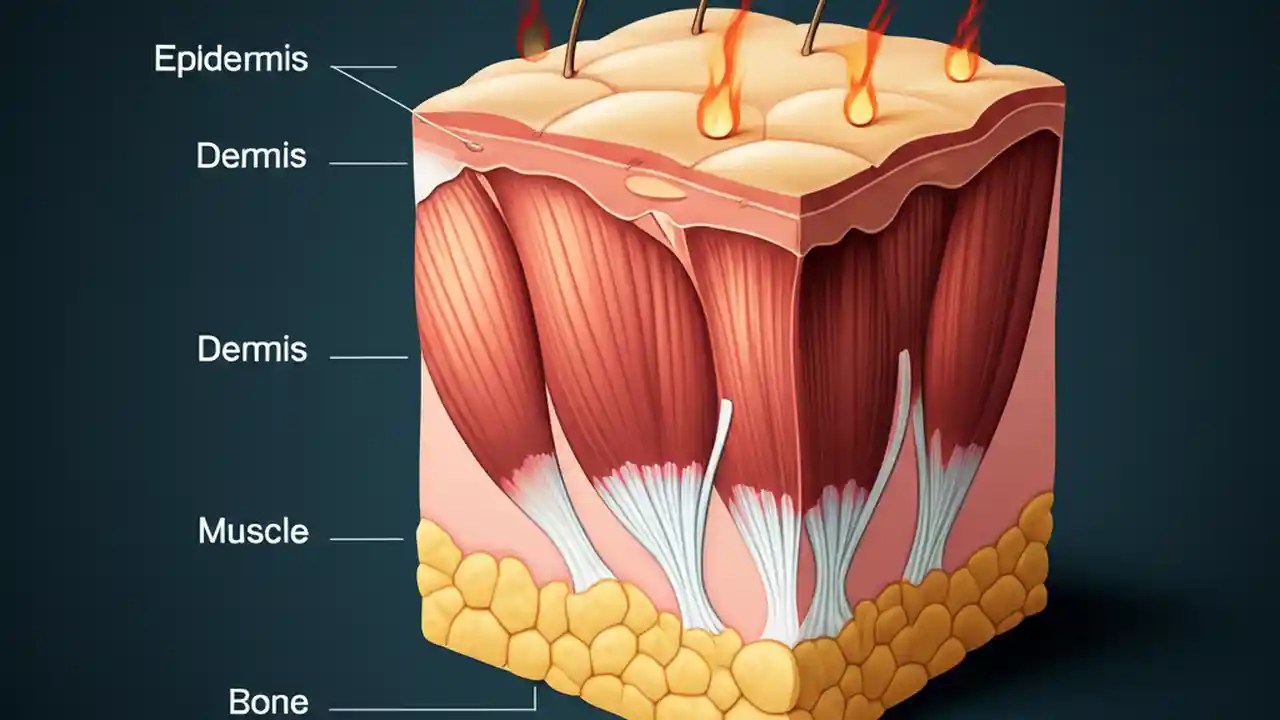 Epidermis

Dermis

Dermis

Muscle

Bone