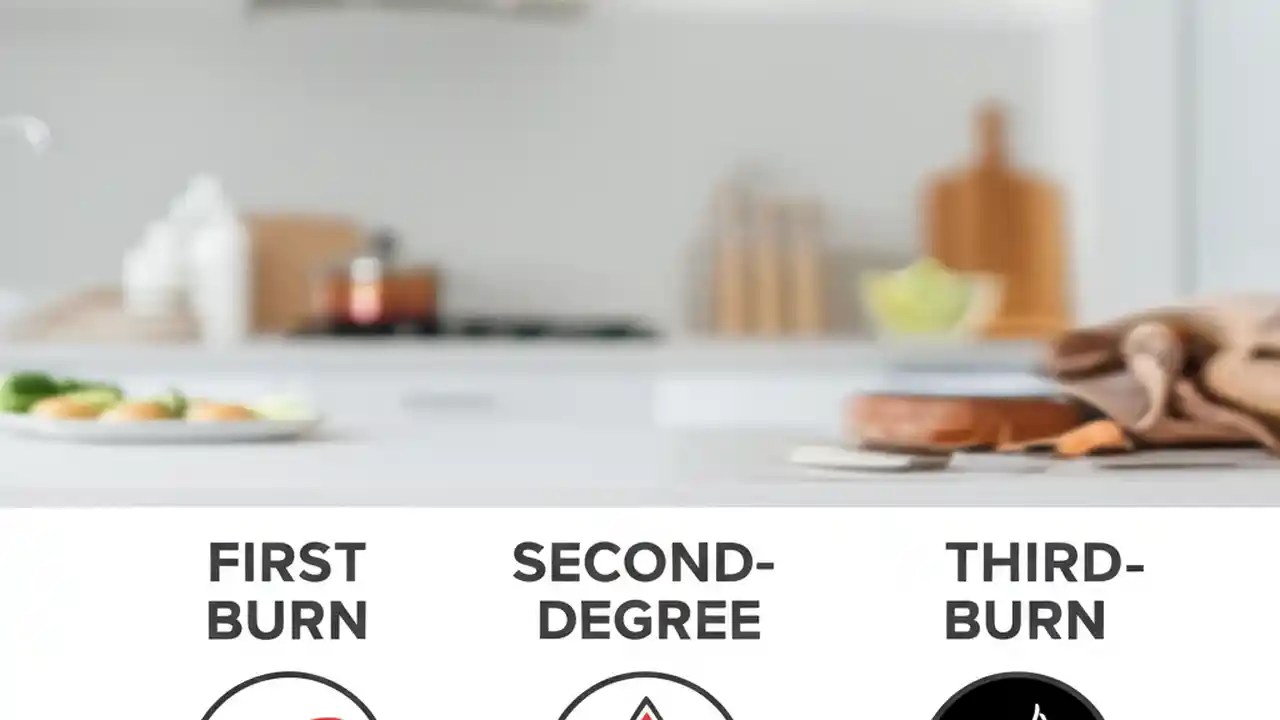 FIRST BURN

SECOND-DEGREE

THIRD-BURN