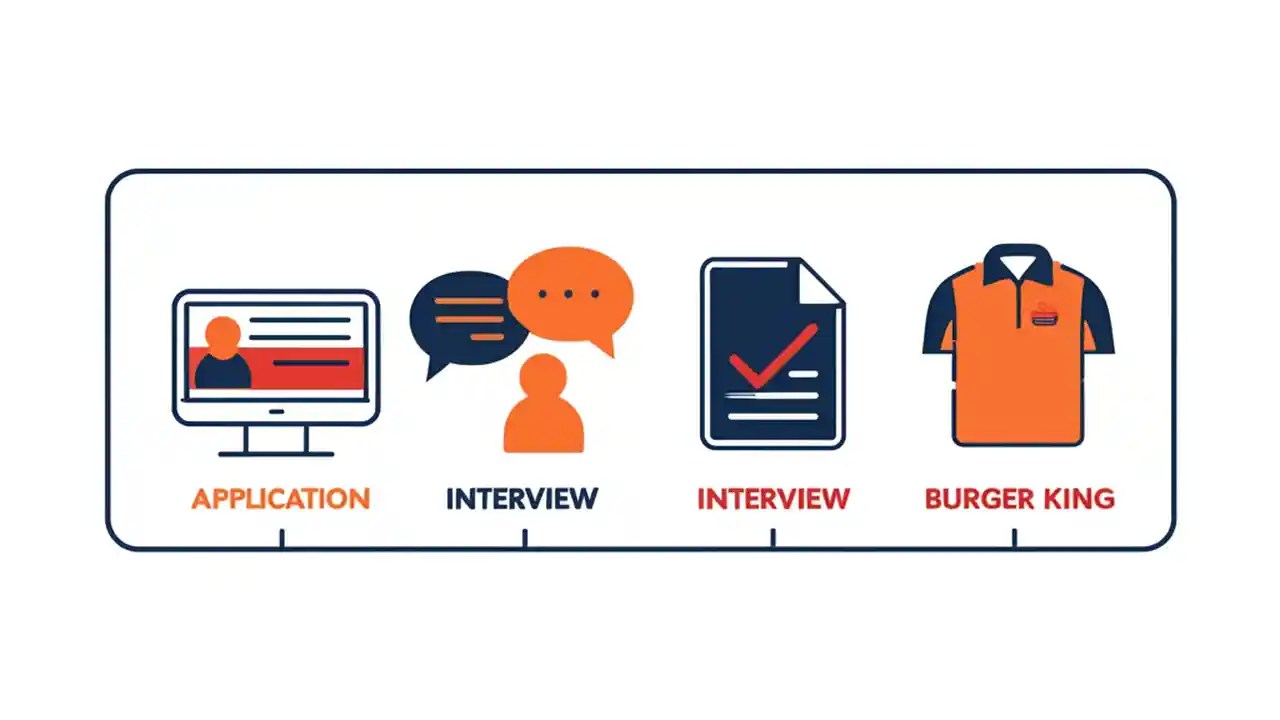 APPLICATION

INTERVIEW

INTERVIEW

BURGER KING