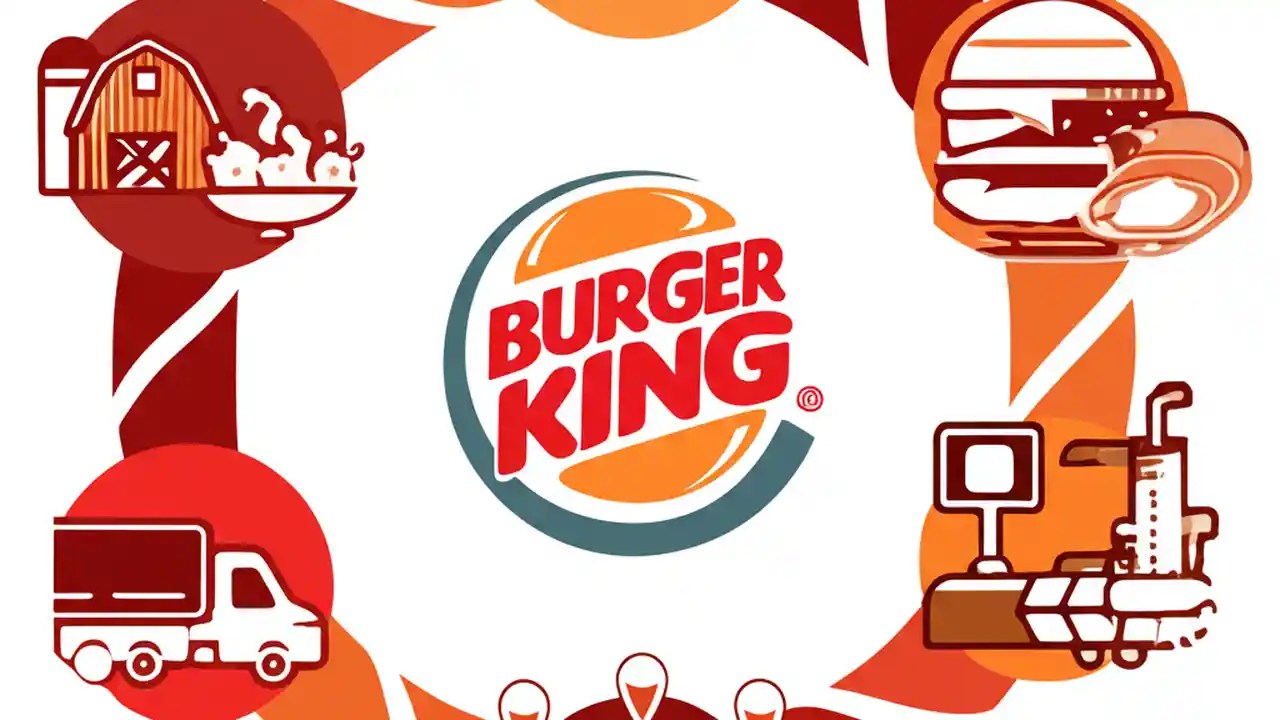 BURGER KING