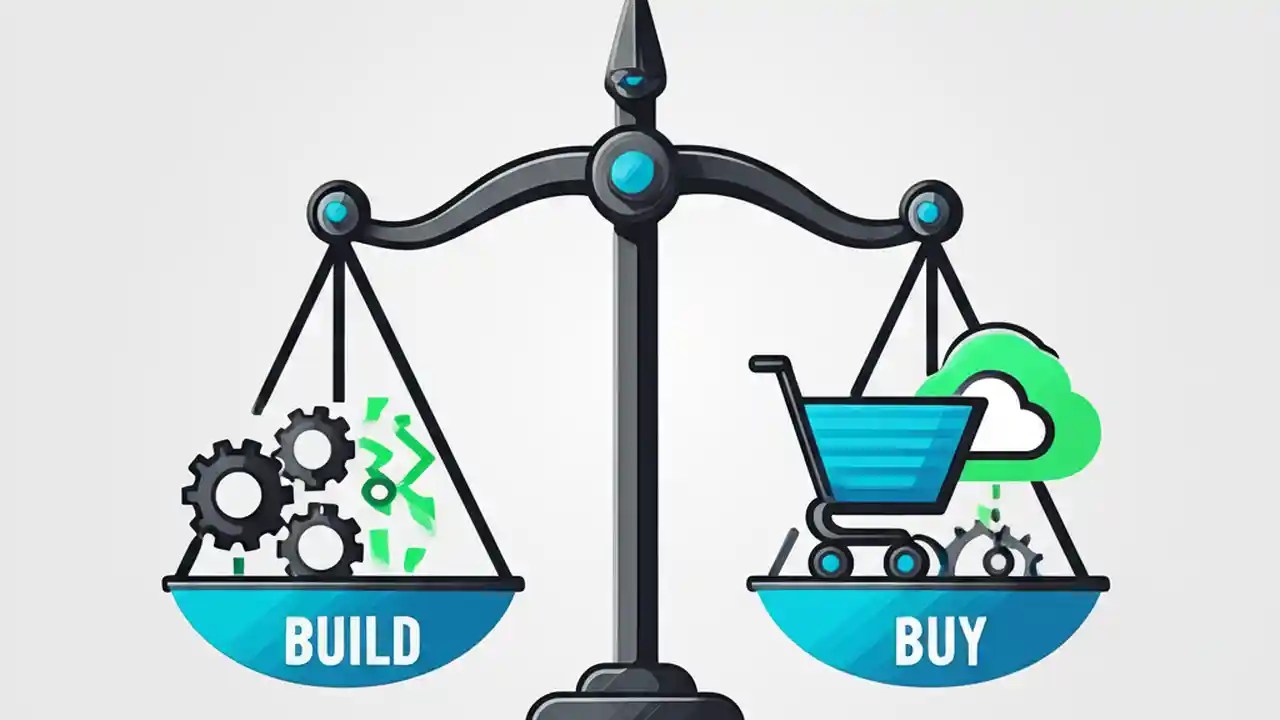 BUILD

BUY