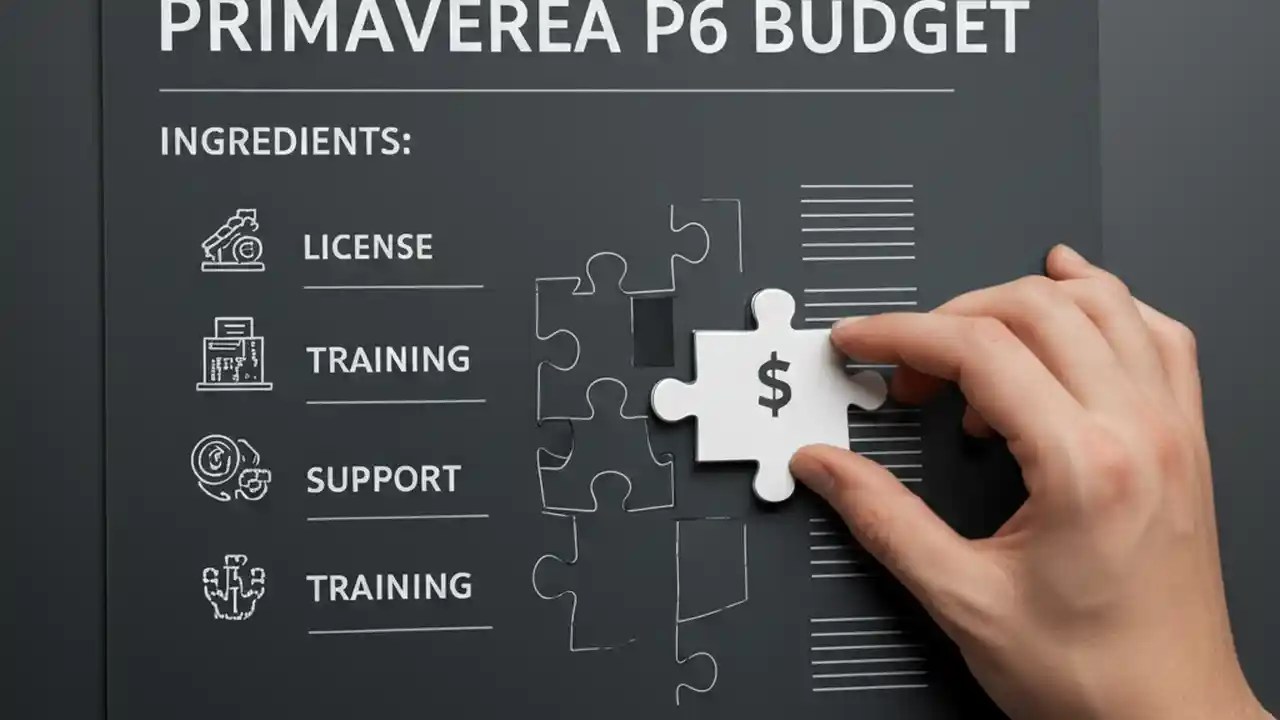 PRIMAVEREA P6 BUDGET

INGREDIENTS:

LICENSE

TRAINING

SUPPORT

TRAINING

$