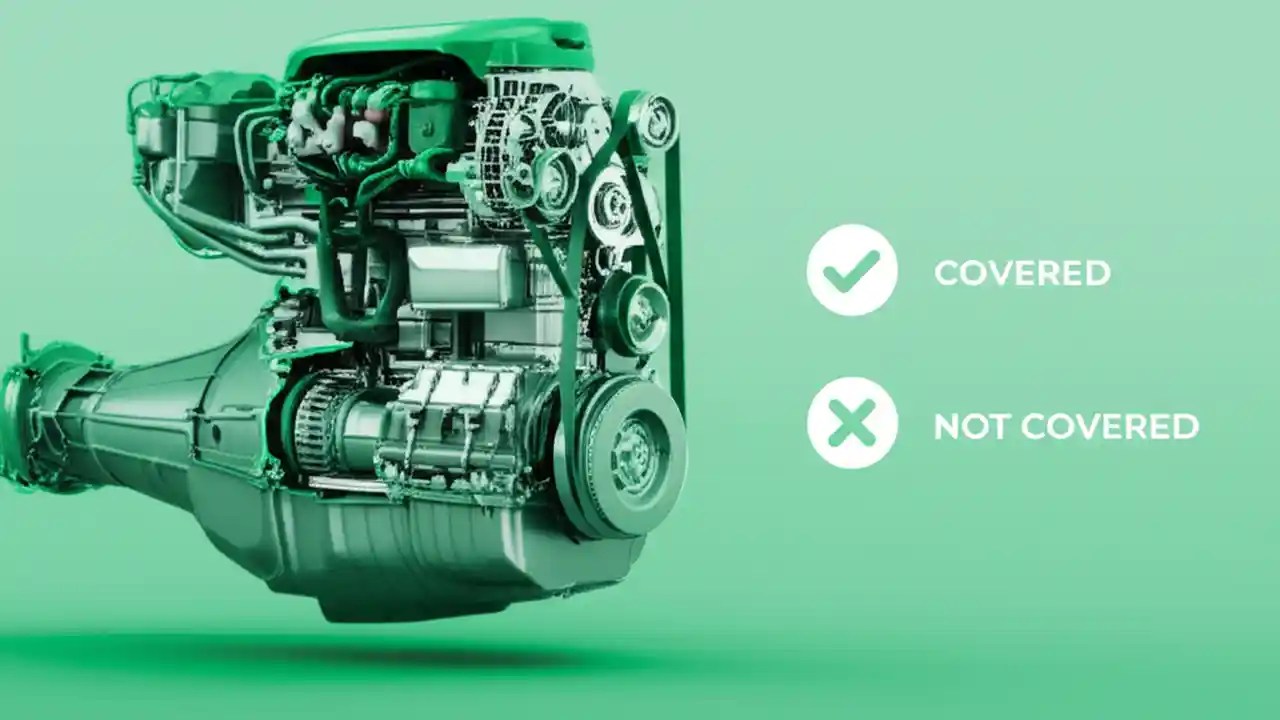 COVERED

NOT COVERED