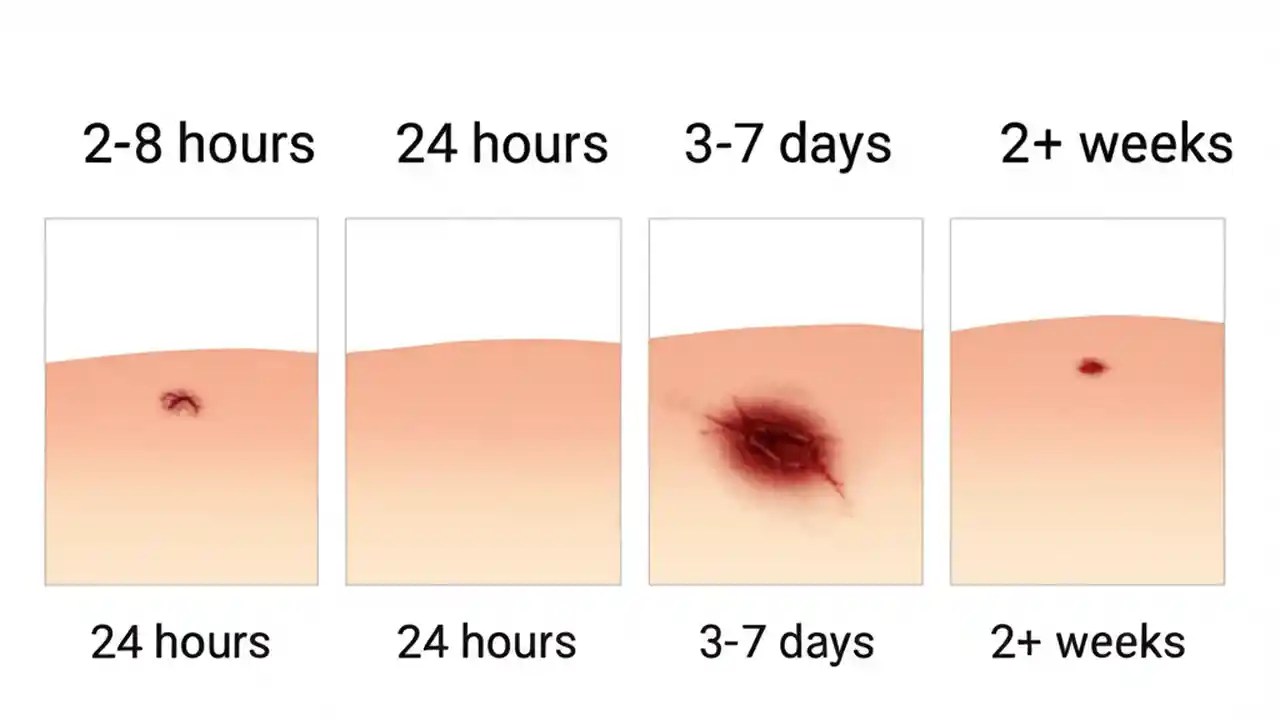 2-8 hours 24 hours 3-7 days 2+ weeks

24 hours 24 hours 3-7 days 2+ weeks