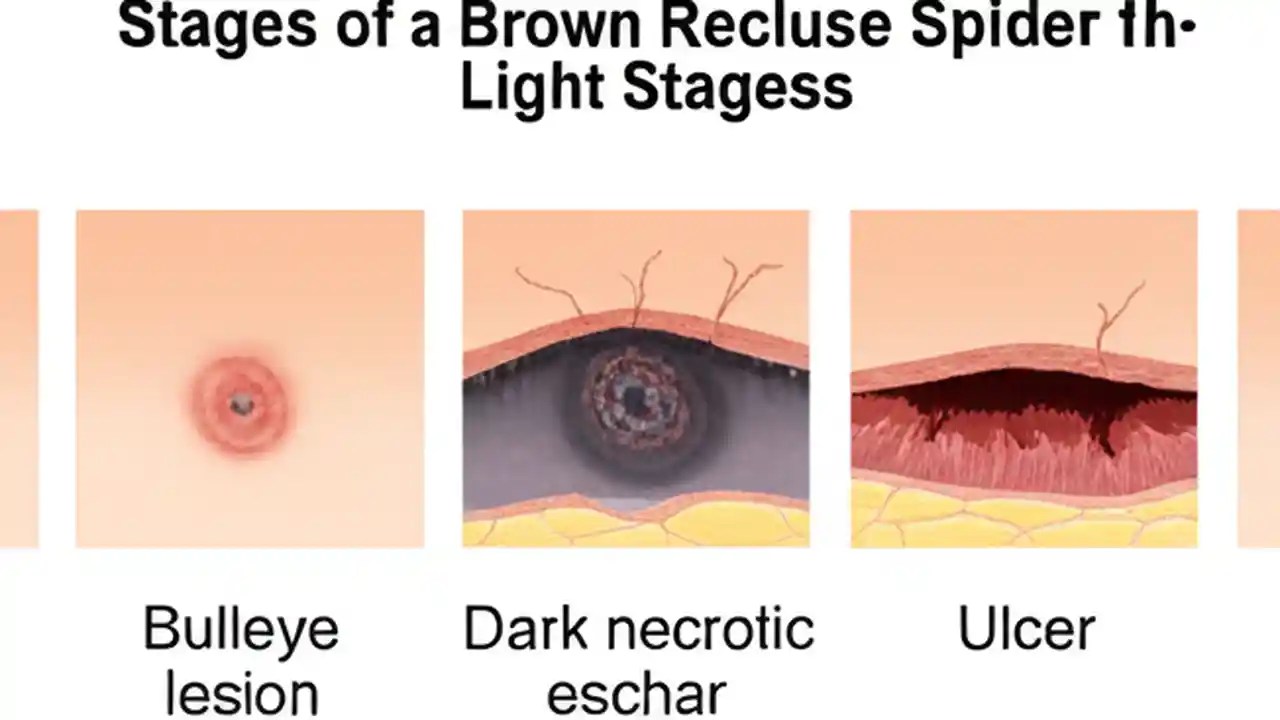 Stages of a Brown Recluse Spider fh·
Light Stagess

Bulleye lesion

Dark necrotic eschar

Ulcer