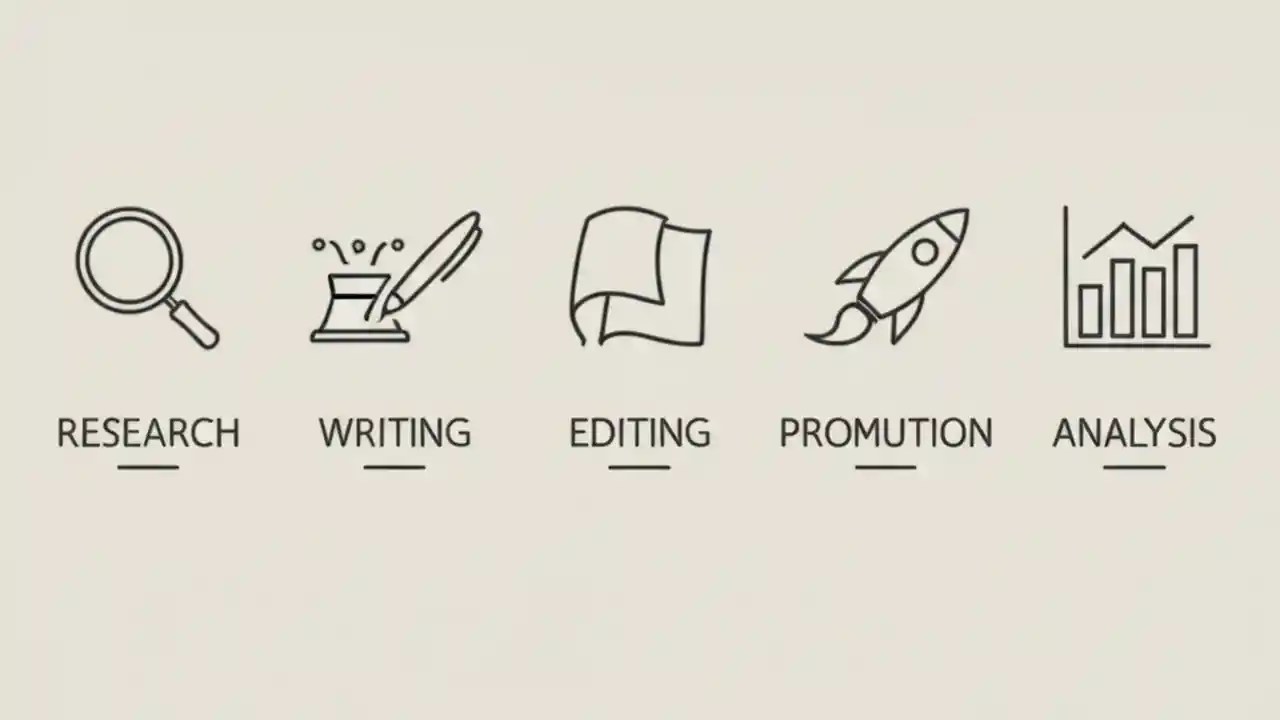 RESEARCH WRITING EDITING PROMUTION ANALYSIS