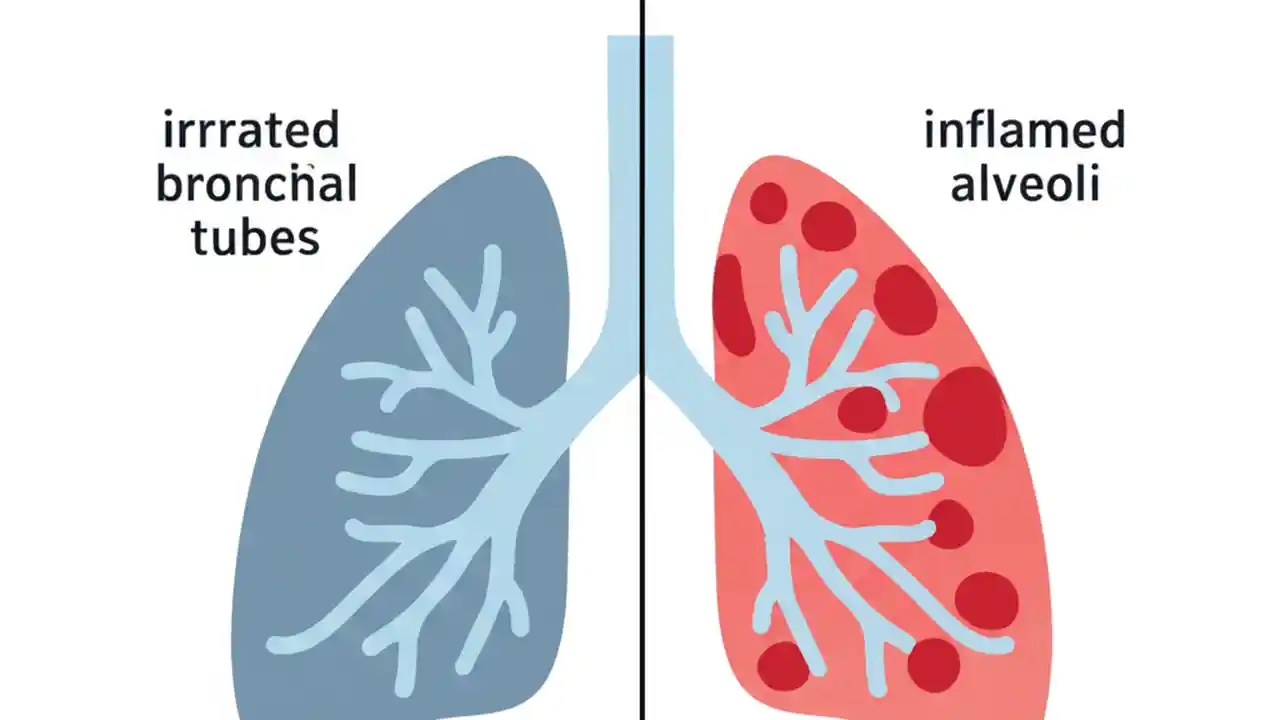 irrrated bronchal tubes

inflamed alveoli