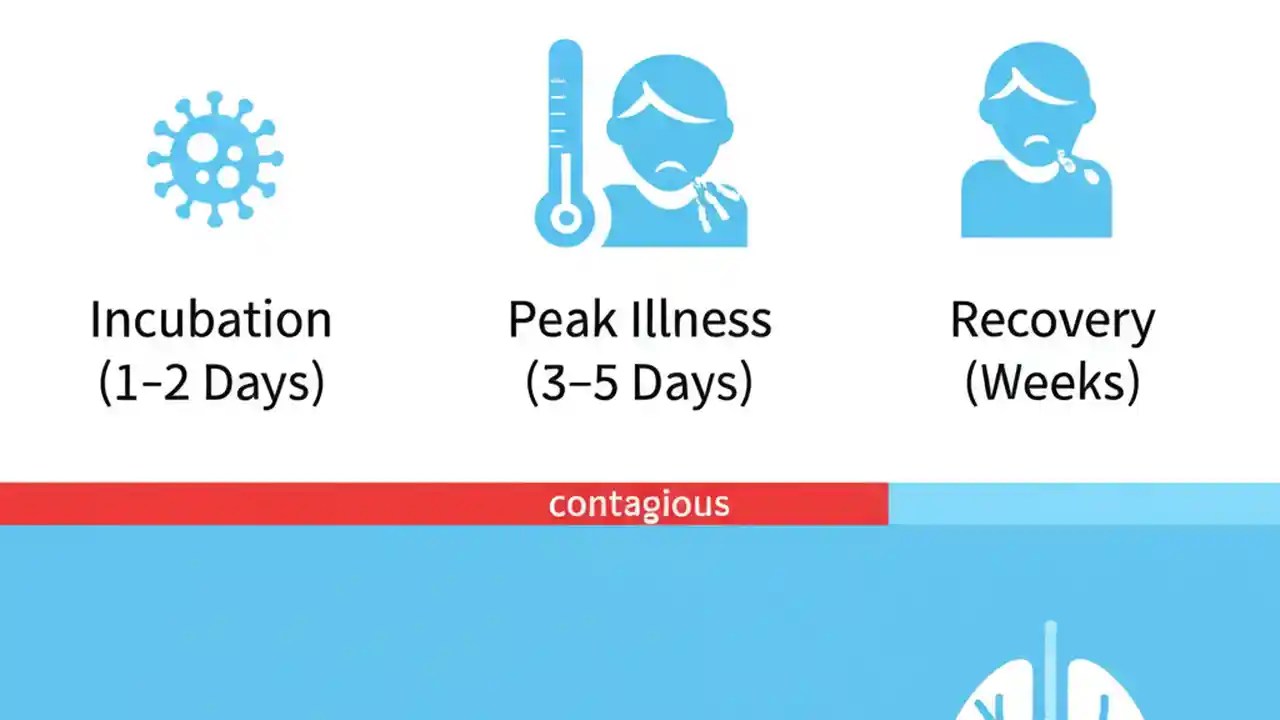 Incubation
(1–2 Days)

Peak Illness
(3–5 Days)

Recovery
(Weeks)

contagious