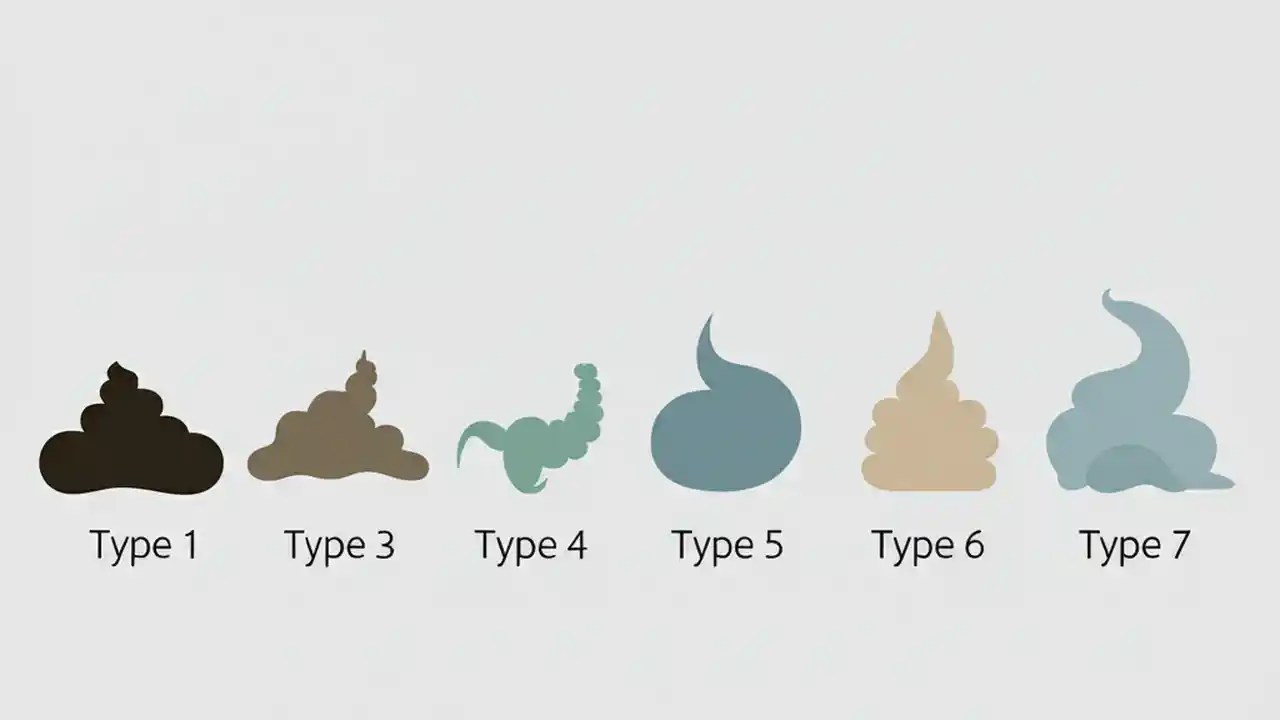 Type 1 Type 3 Type 4 Type 5 Type 6 Type 7