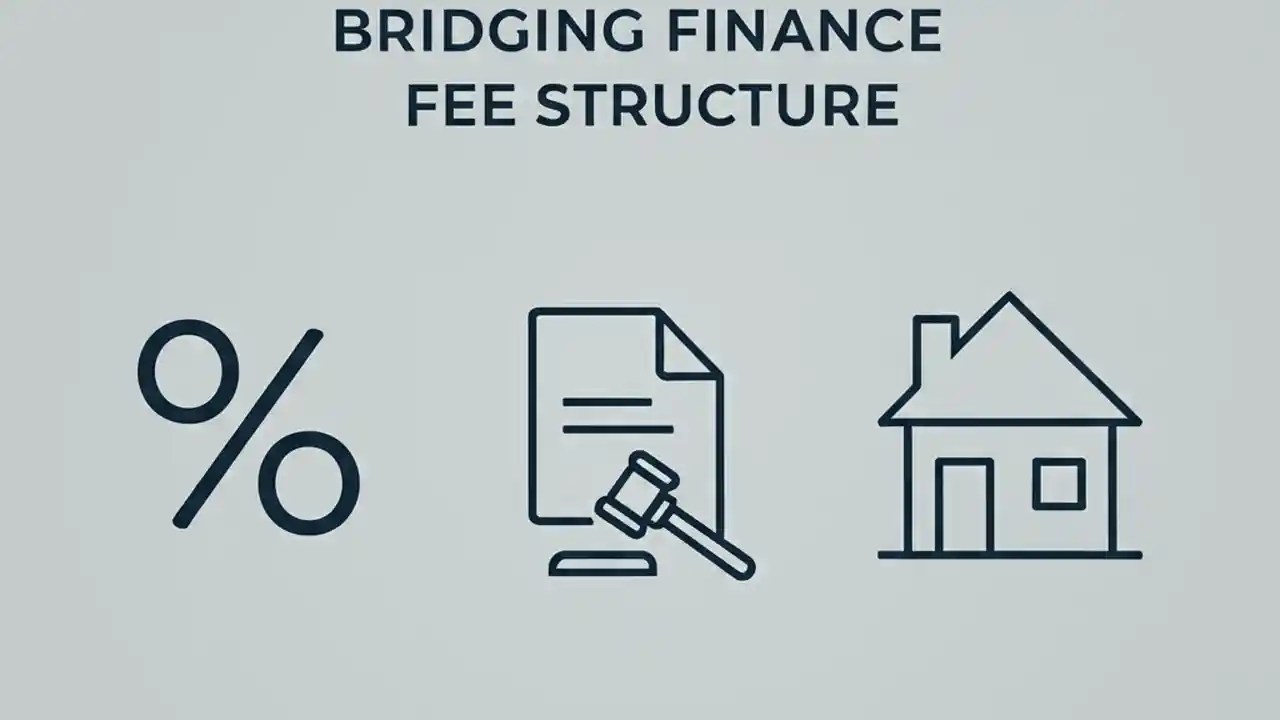 BRIDGING FINANCE
FEE STRUCTURE

%