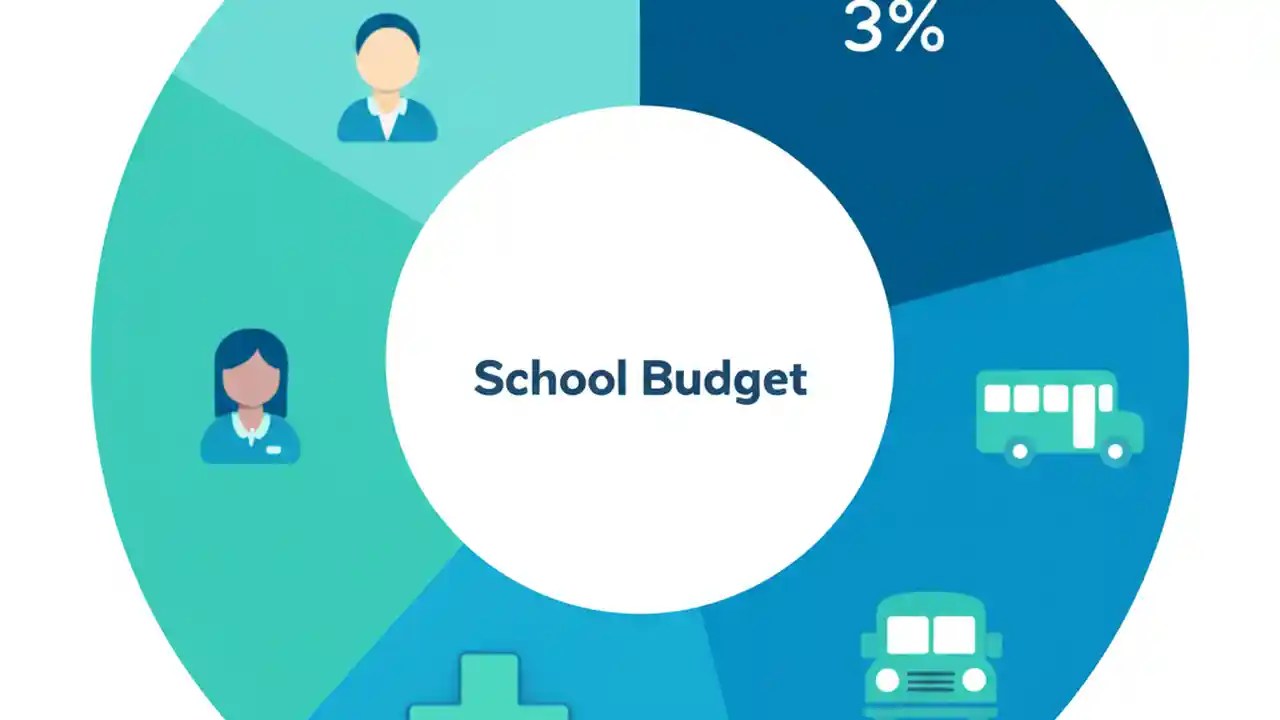 3%

School Budget