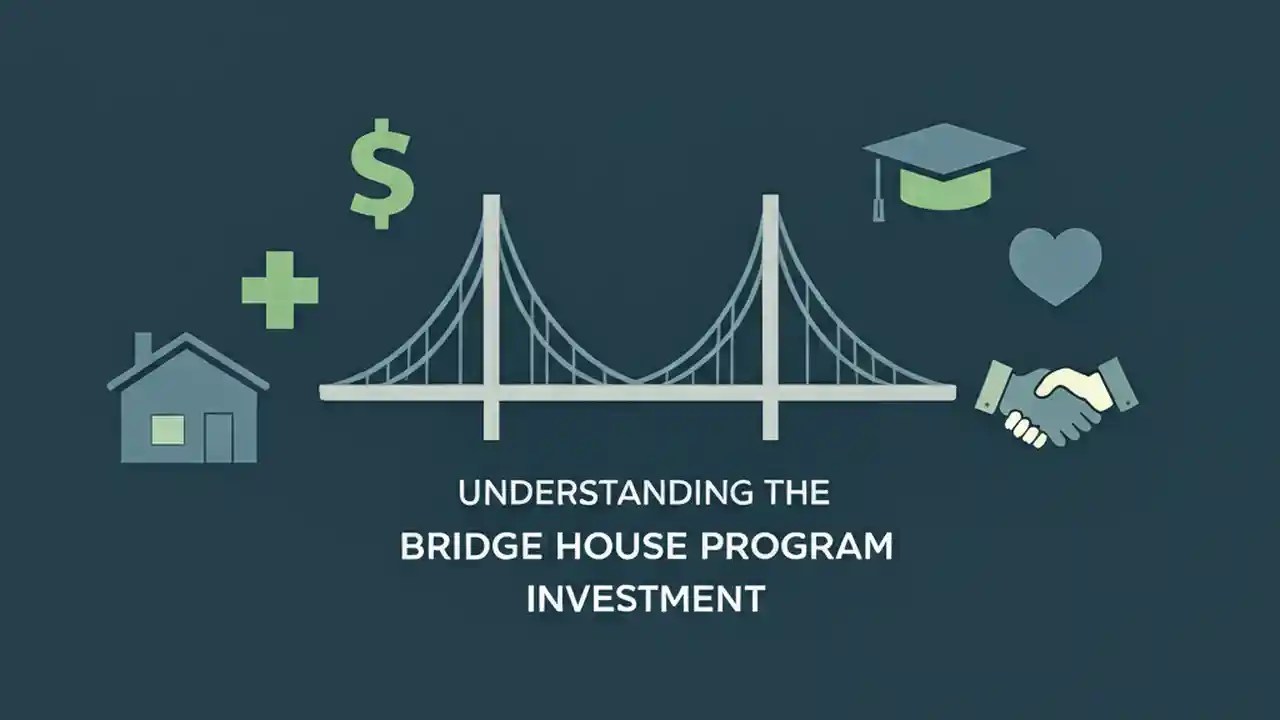 $

UNDERSTANDING THE
BRIDGE HOUSE PROGRAM
INVESTMENT