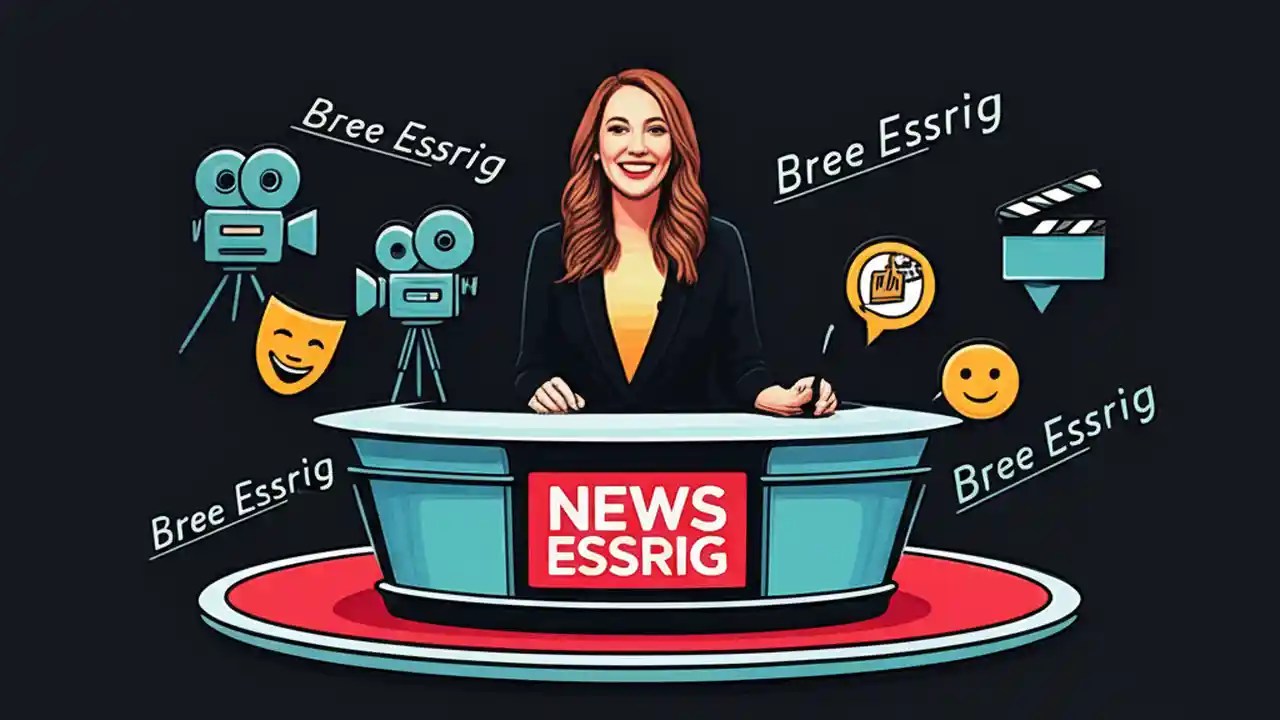 Bree Essrig

Bree Essrig

Bree Essrig

Bree Essrig

NEWS
ESSRIG