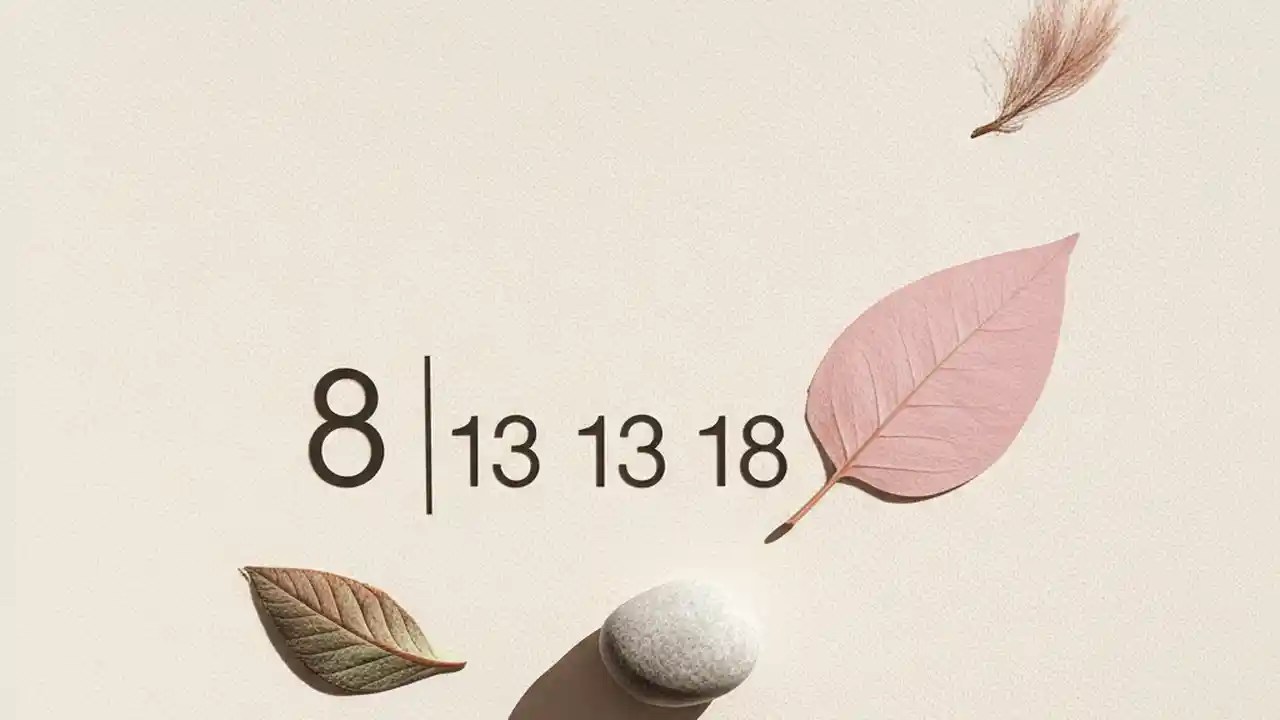 8 | 13 13 18