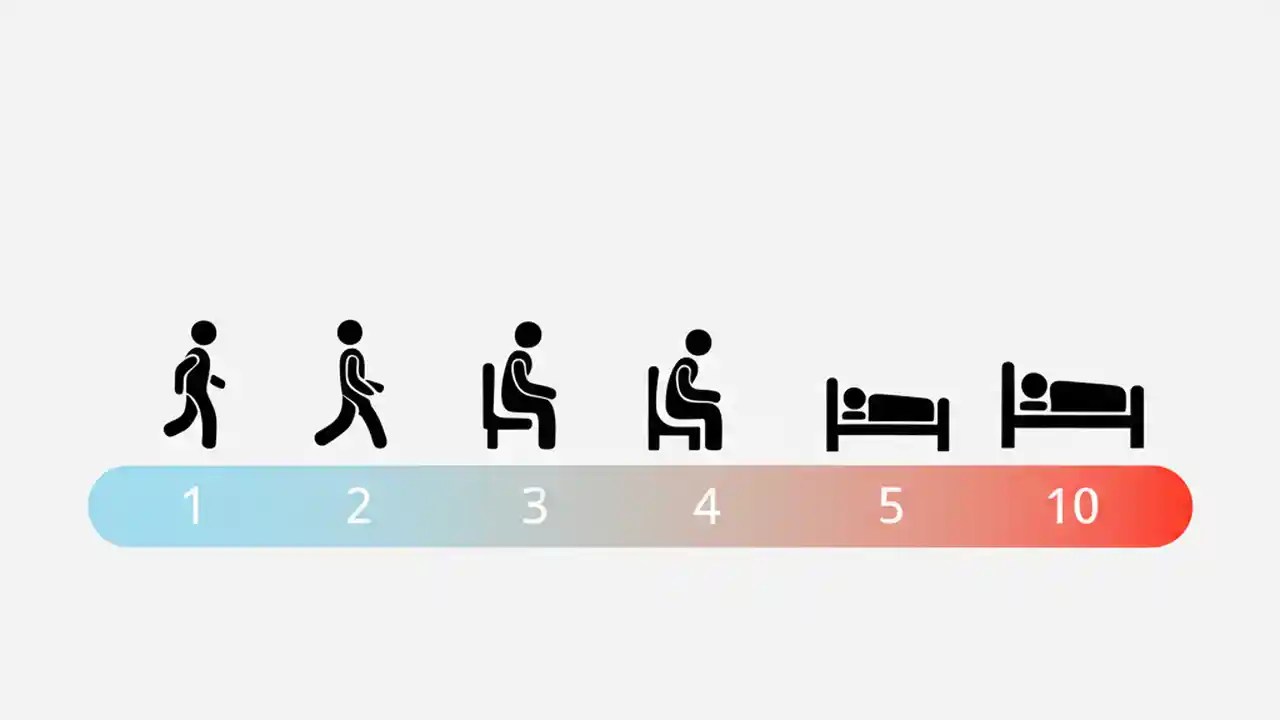 1 2 3 4 5 10