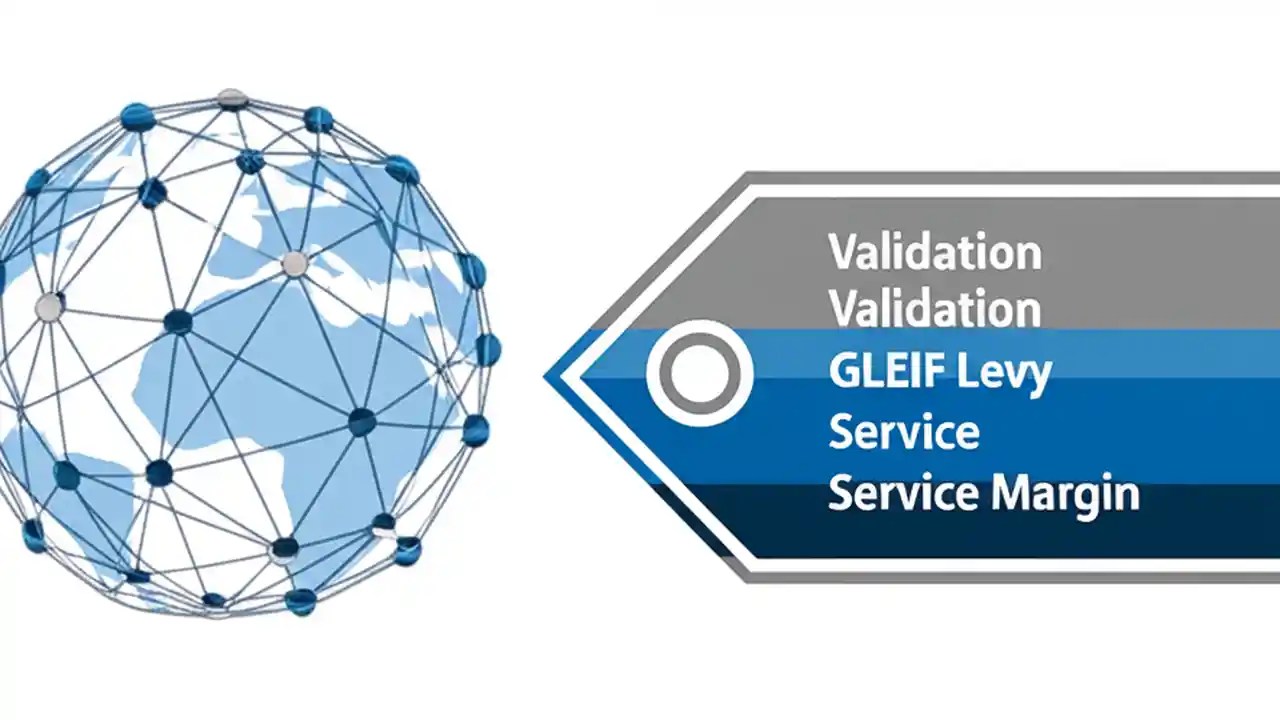 Validation
Validation
GLEIF Levy
Service
Service Margin