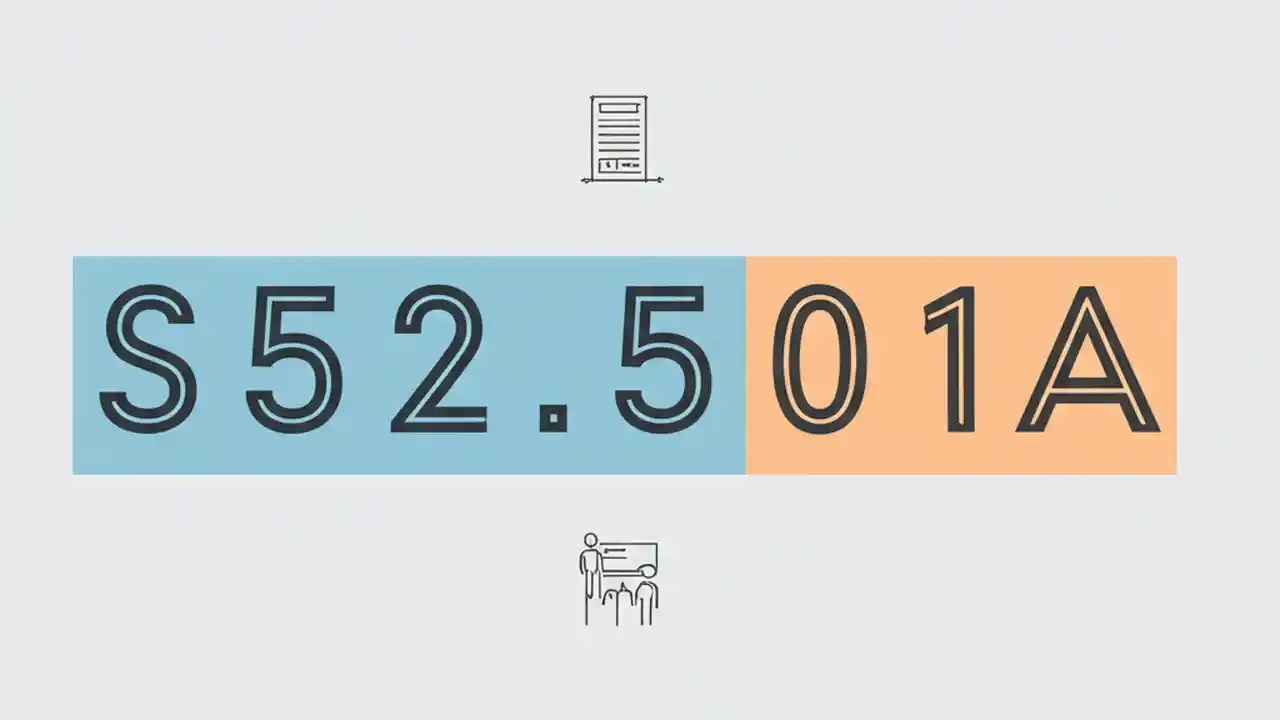 S52.501A