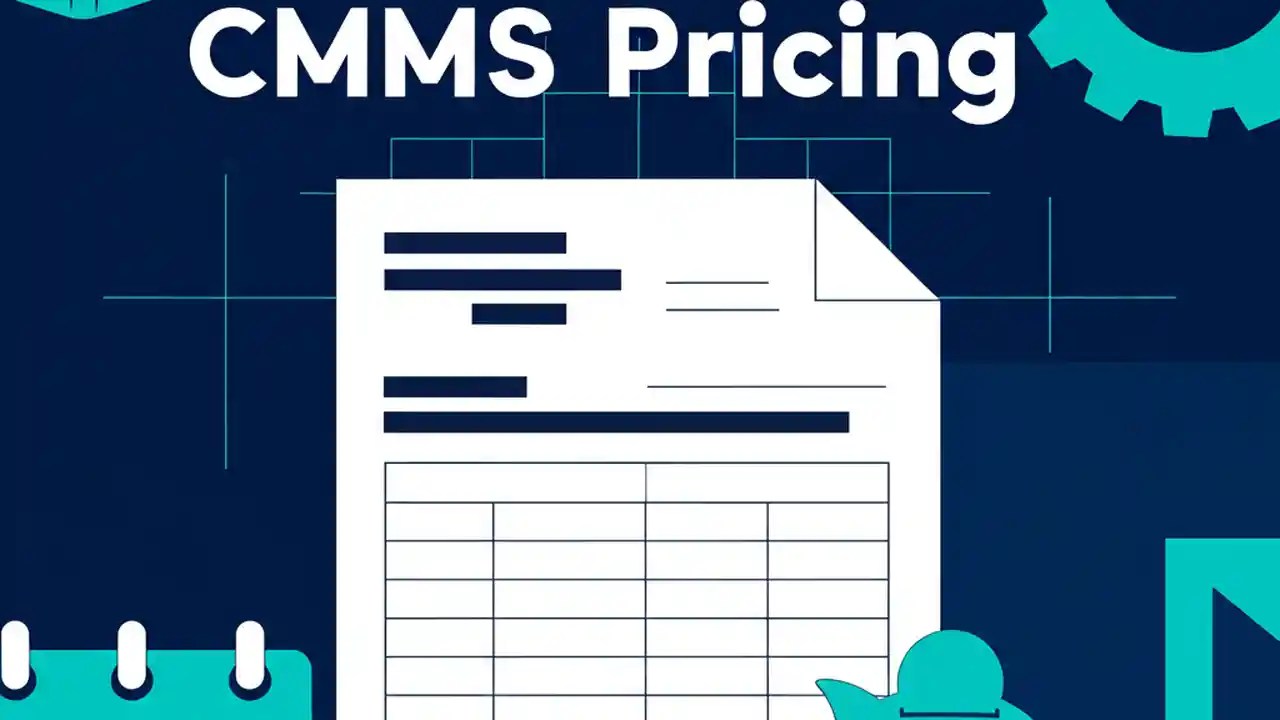 CMMS Pricing