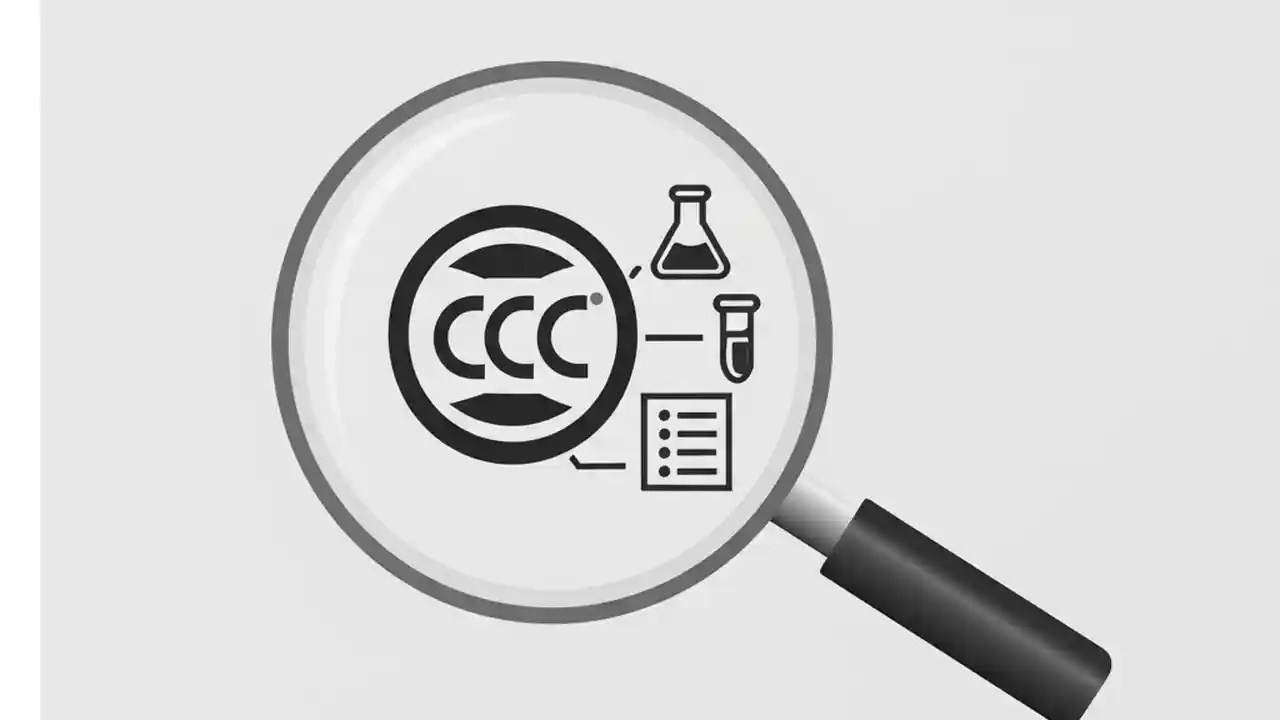 CCC