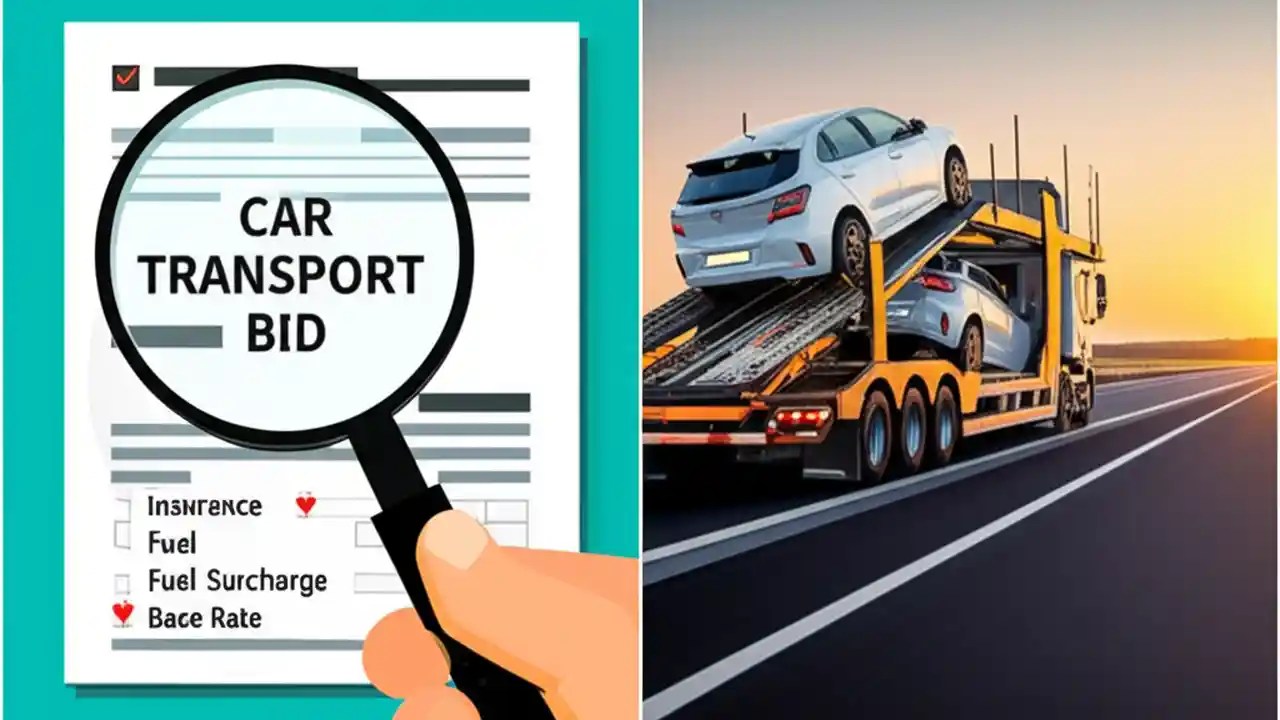 CAR TRANSPORT BID

Insnrence
Fuel
Fuel Surcharge
Bace Rate