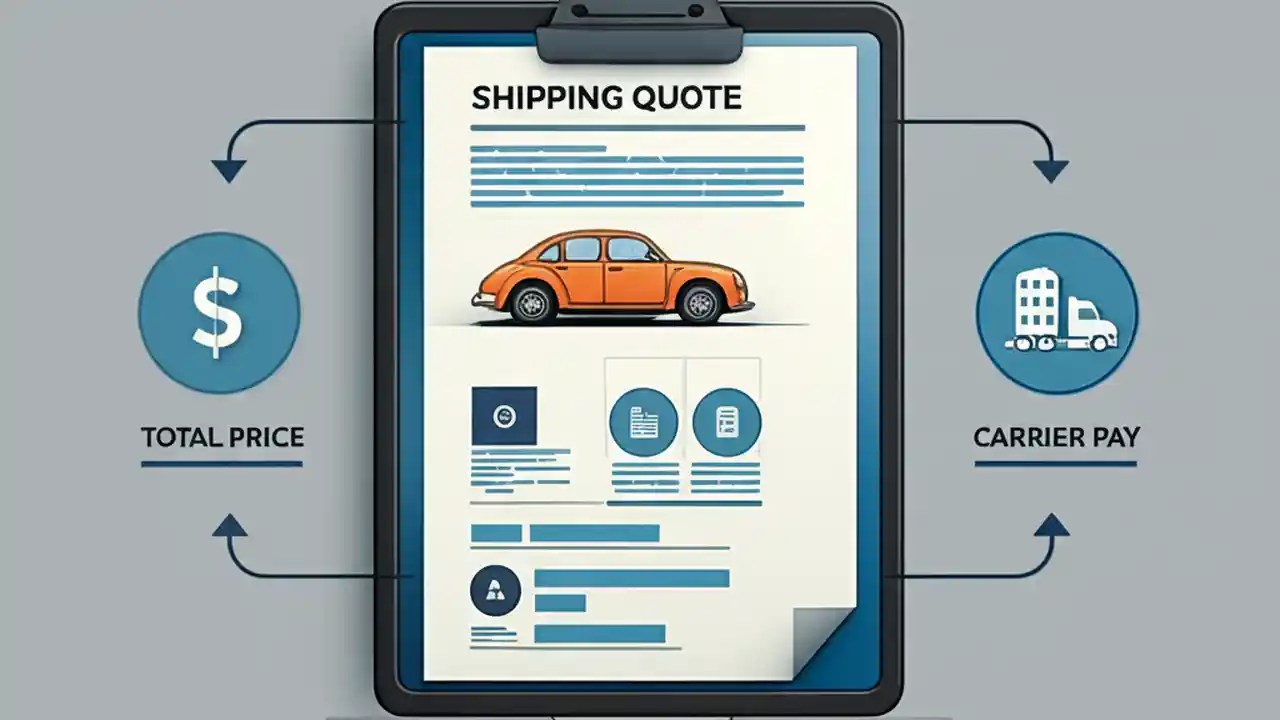 SHIPPING QUOTE

$

TOTAL PRICE

CARRIER PAY