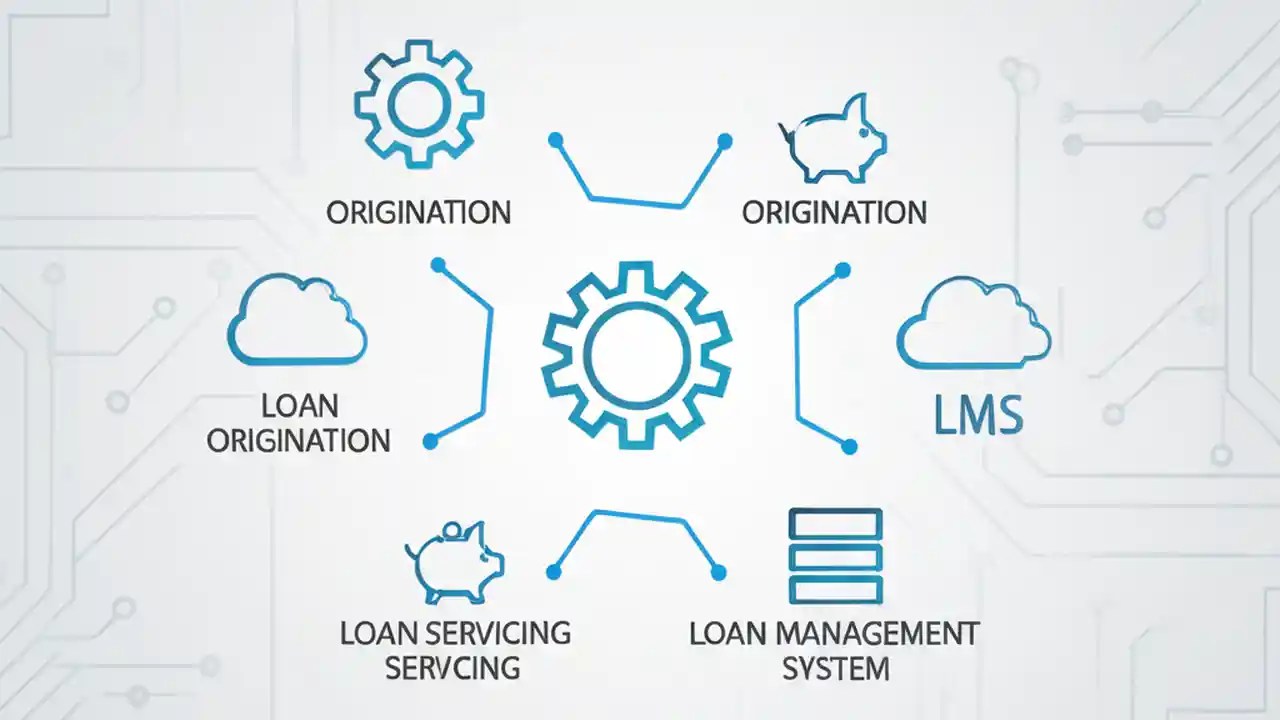 ORIGINATION

ORIGINATION

LOAN ORIGINATION

LMS

LOAN SERVICING SERVCING

LOAN MANAGEMENT SYSTEM