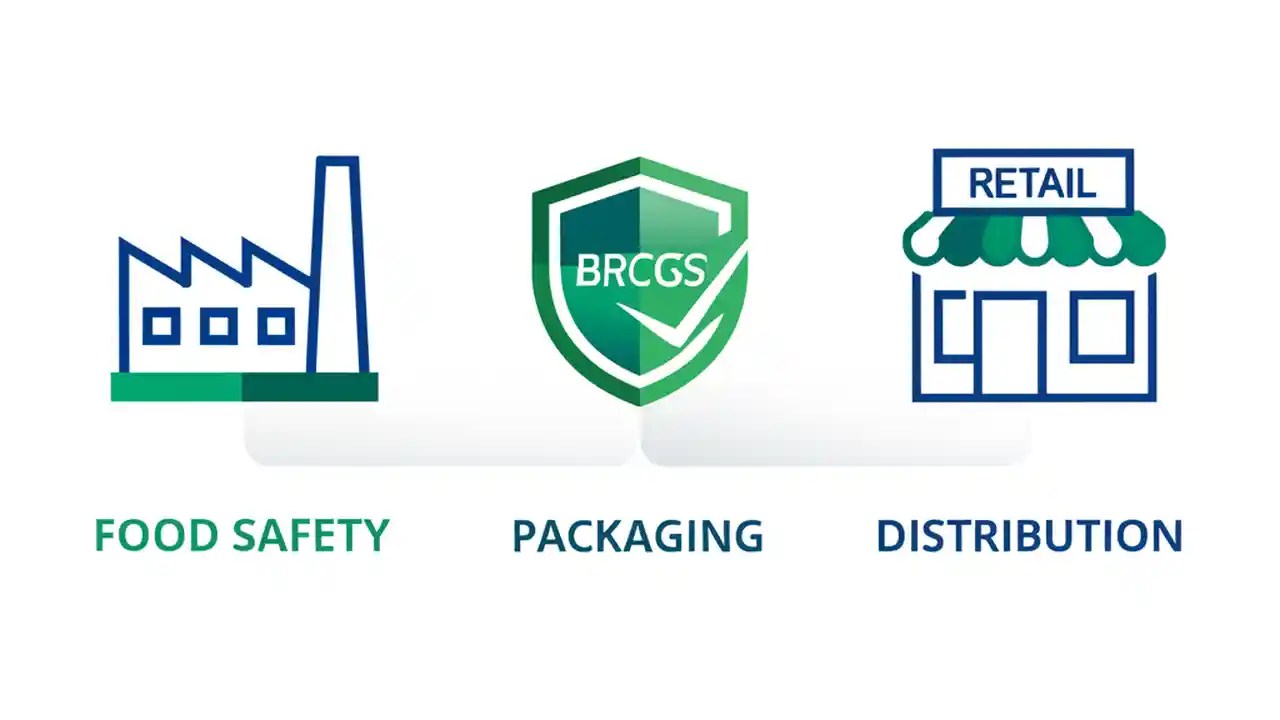 BRCGS

RETAIL

FOOD SAFETY

PACKAGING

DISTRIBUTION