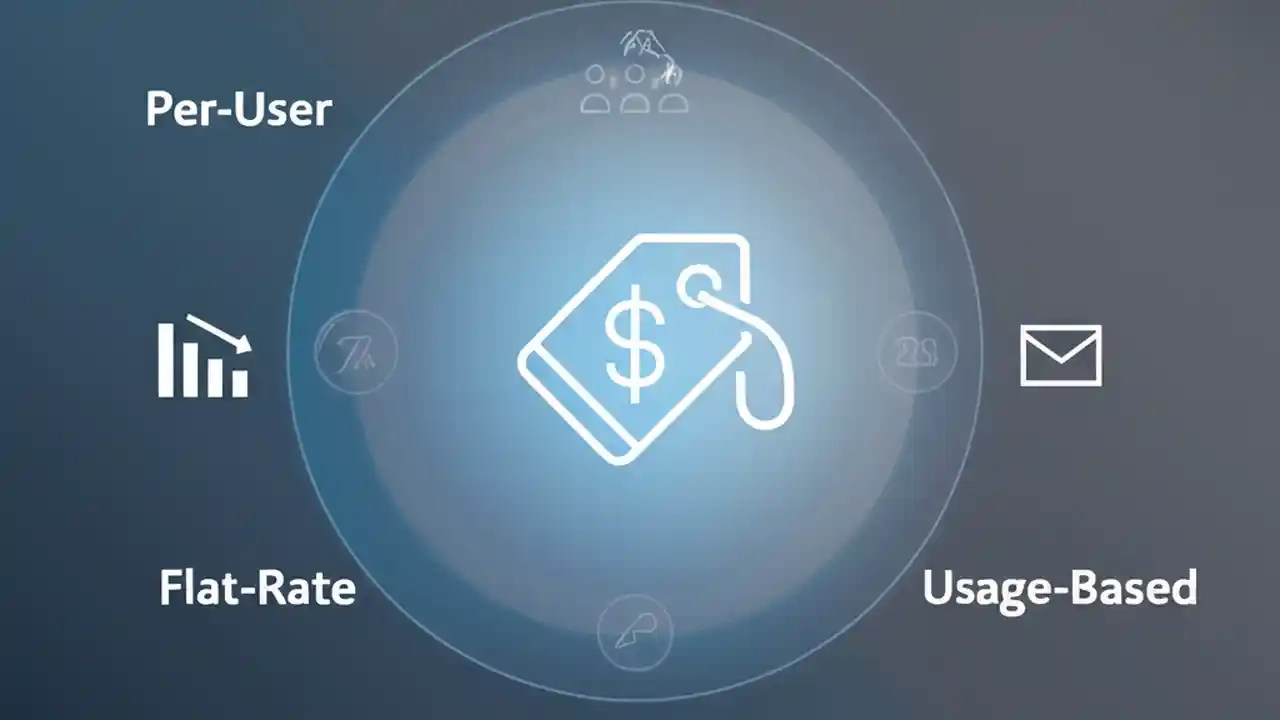 Per-User

$

Flat-Rate

Usage-Based