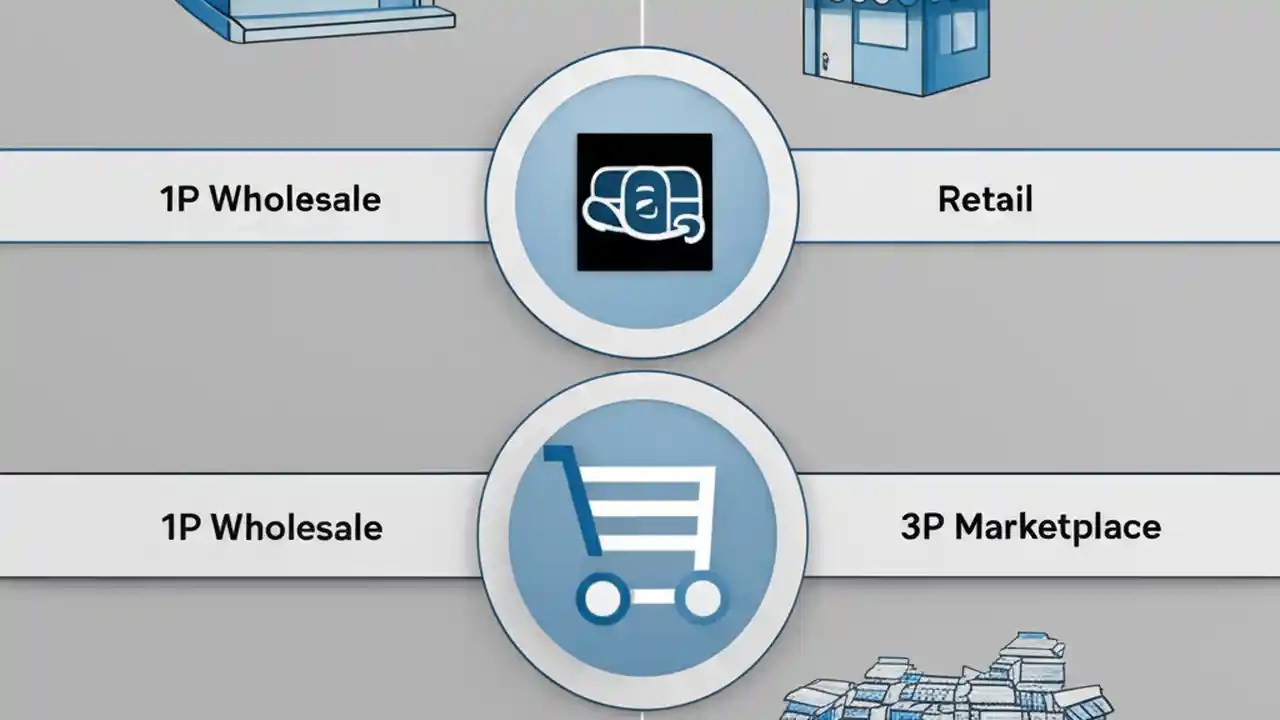 1P Wholesale

Retail

1P Wholesale

3P Marketplace