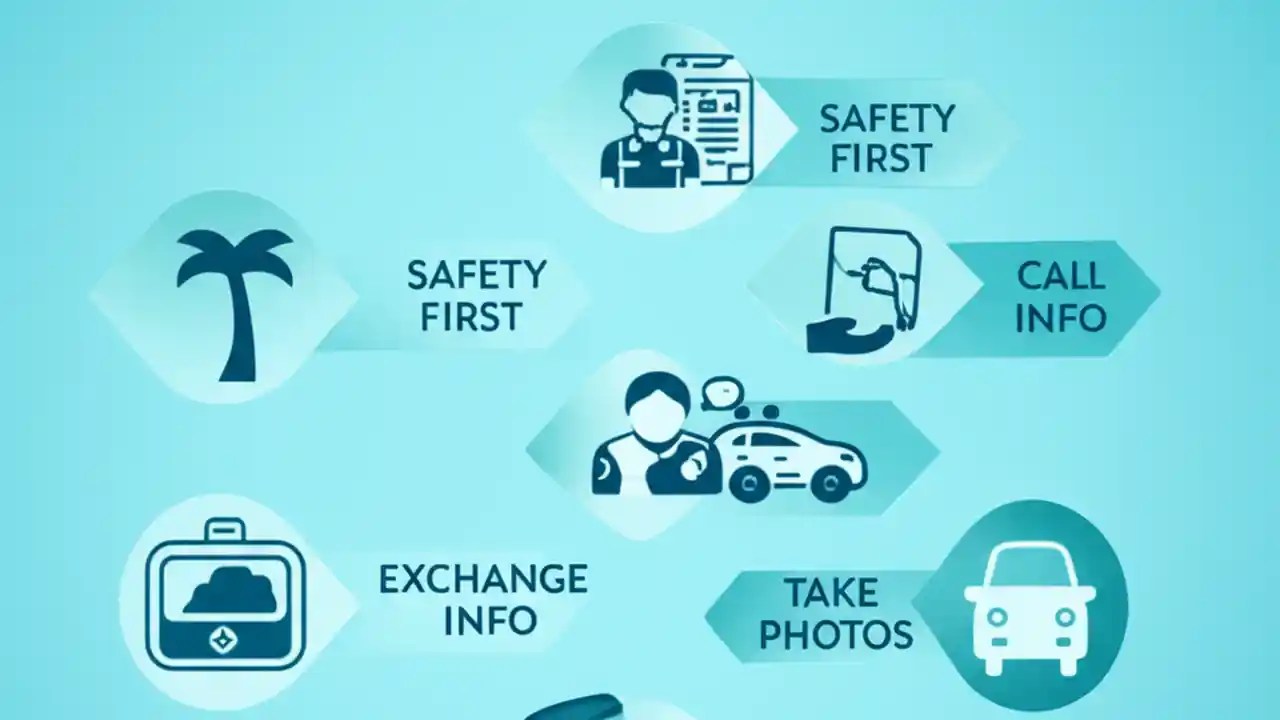 SAFETY FIRST

SAFETY FIRST

CALL INFO

EXCHANGE INFO

TAKE PHOTOS