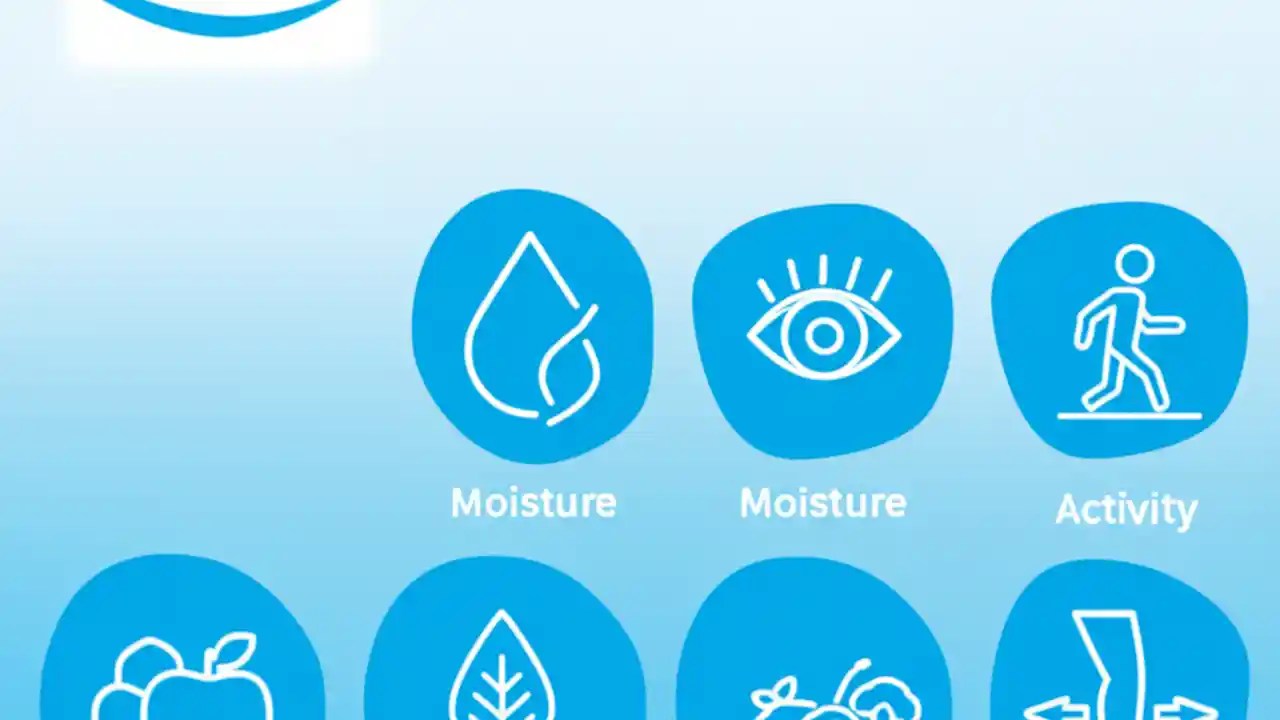 Moisture
Moisture
Activity