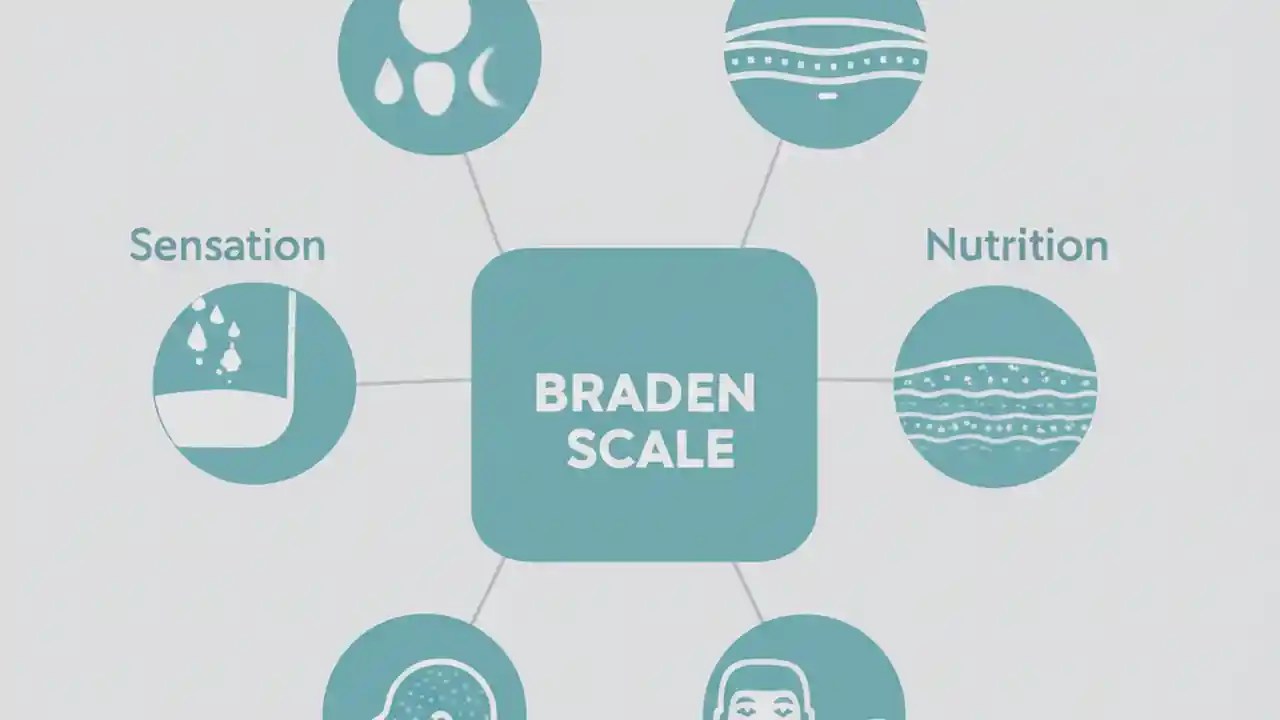 Sensation

Nutrition

BRADEN SCALE