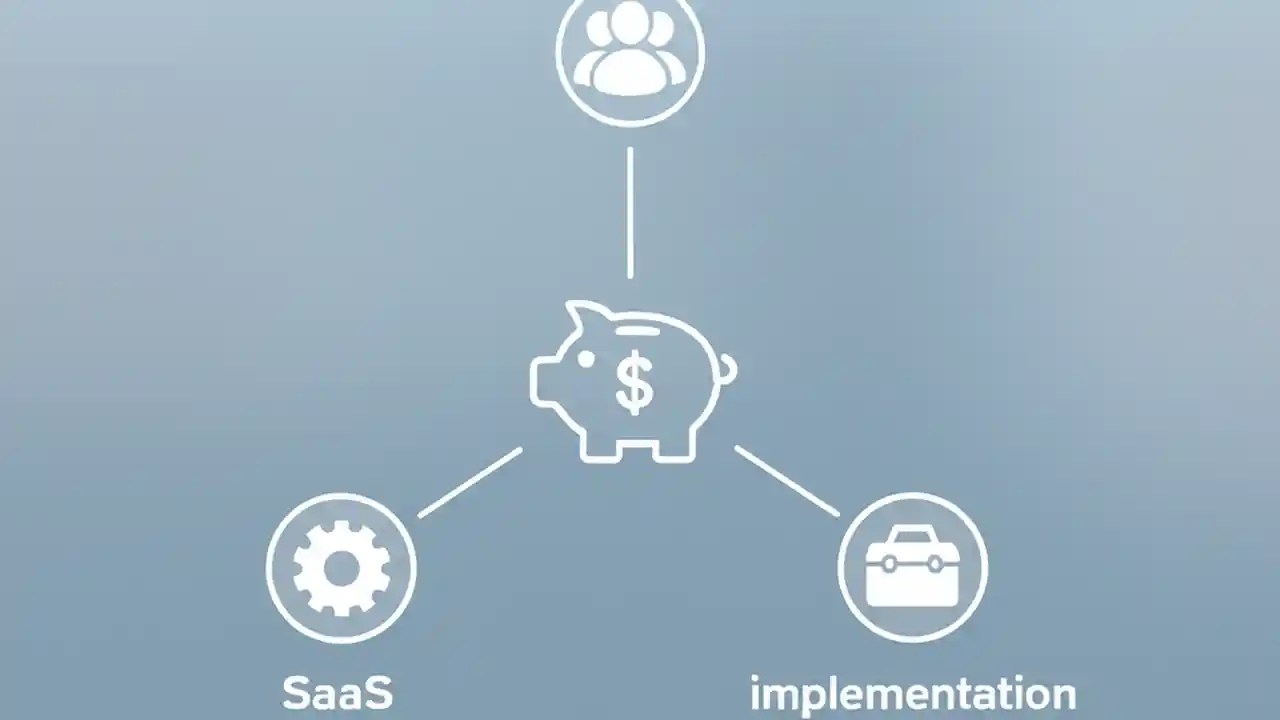 $

SaaS

implementation