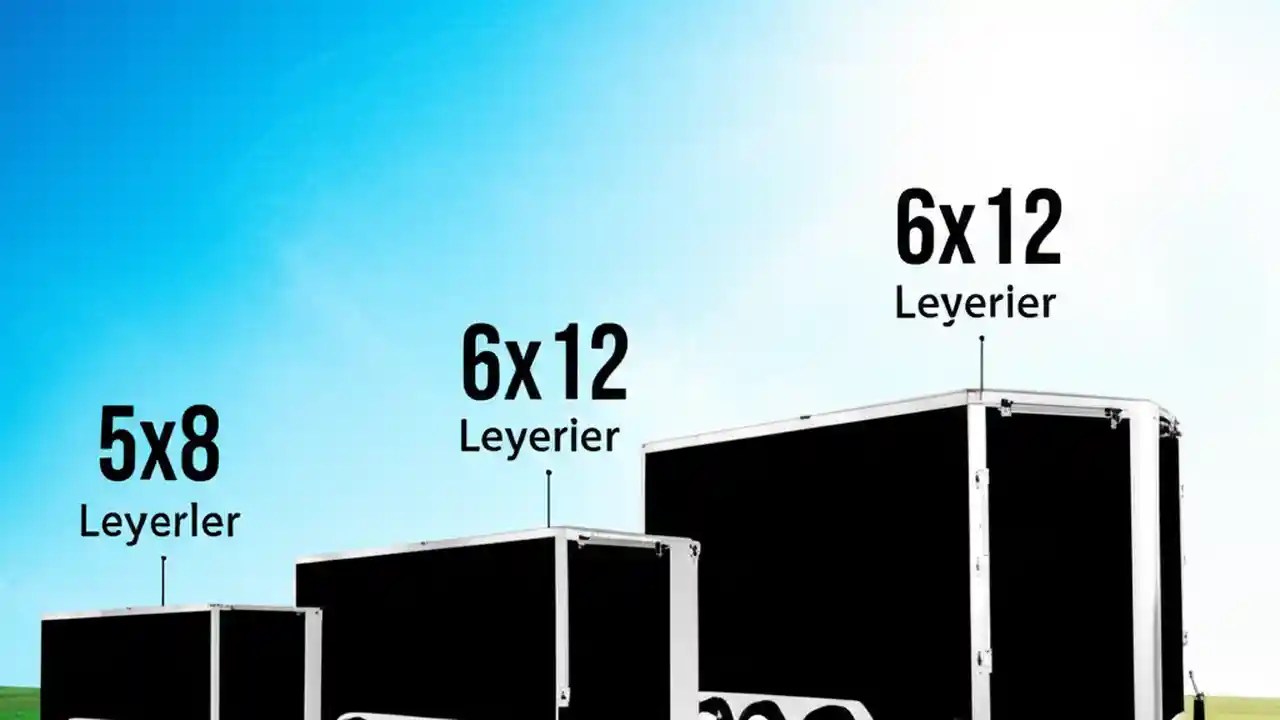 5x8
Leyerler

6x12
Leyerier

6x12
Leyerier