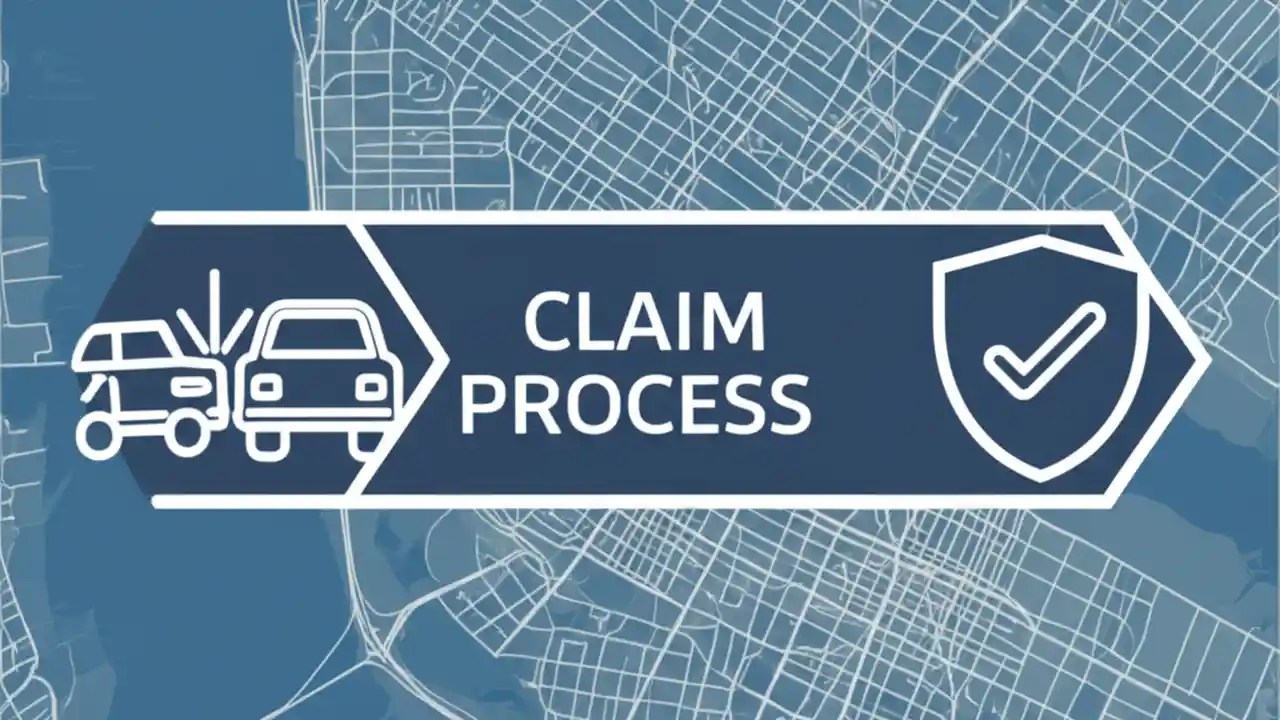 CLAIM
PROCESS