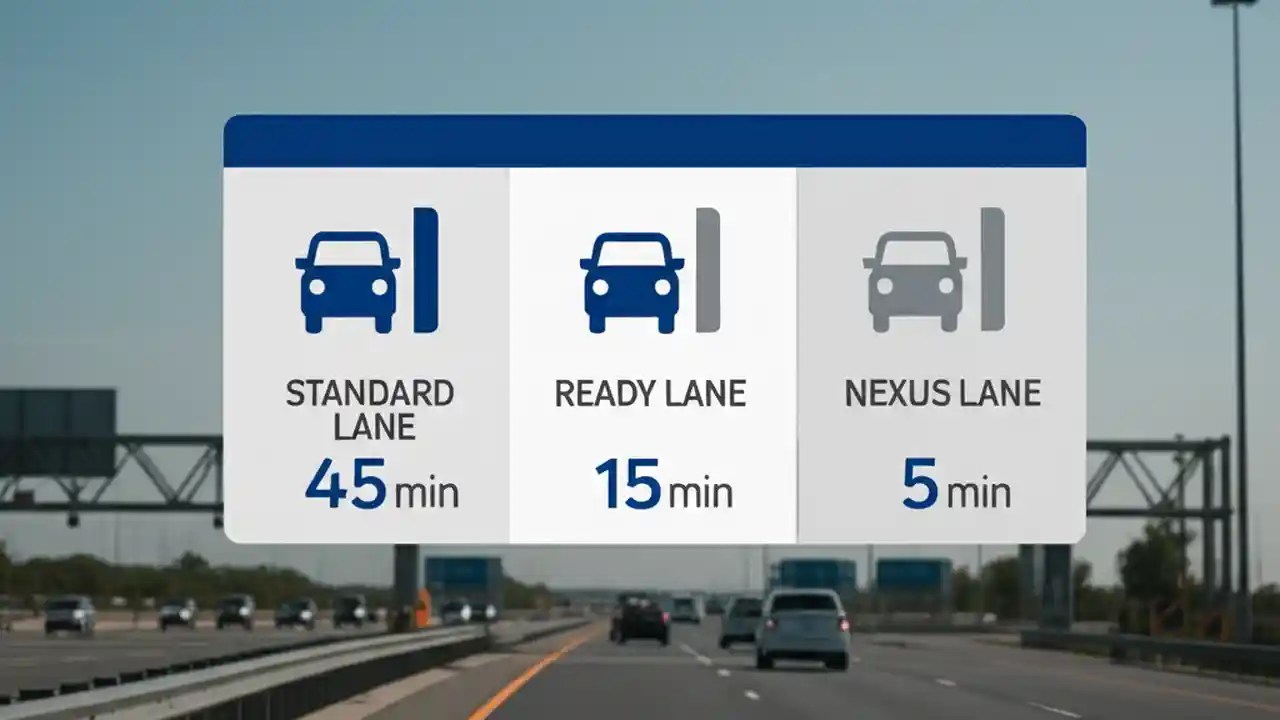 STANDARD LANE
45 min

READY LANE
15 min

NEXUS LANE
5 min