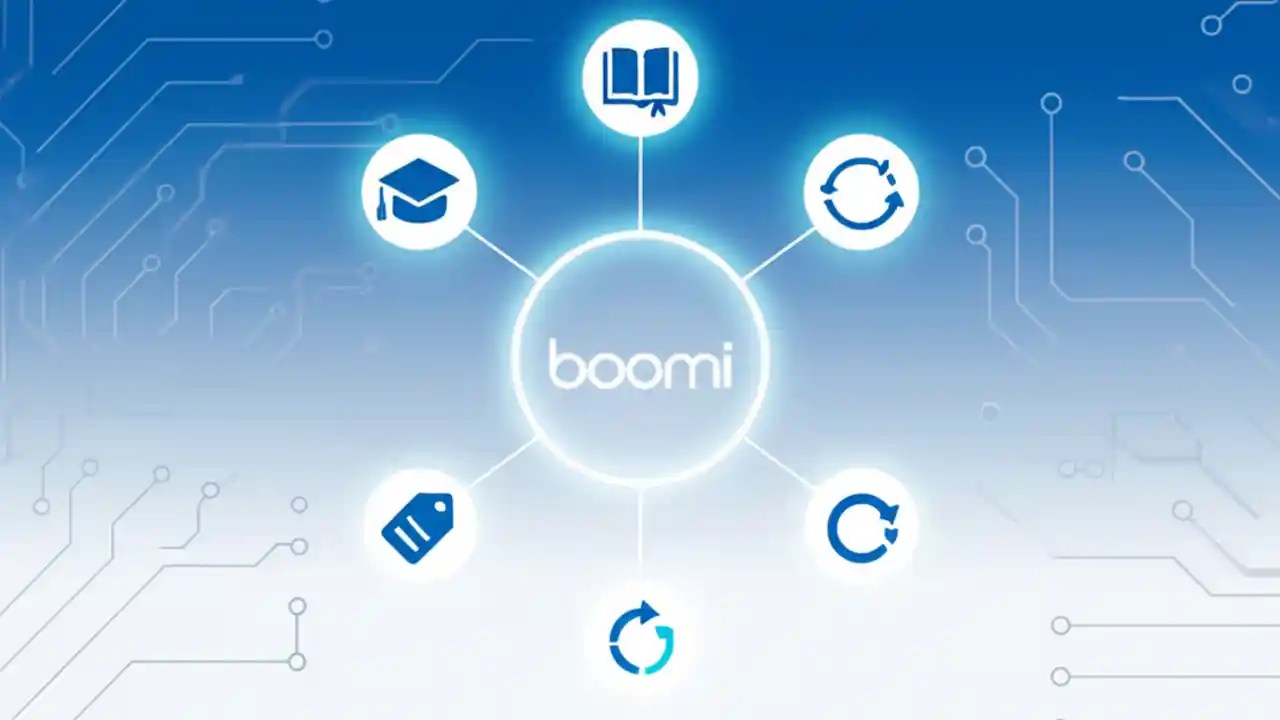 boomi