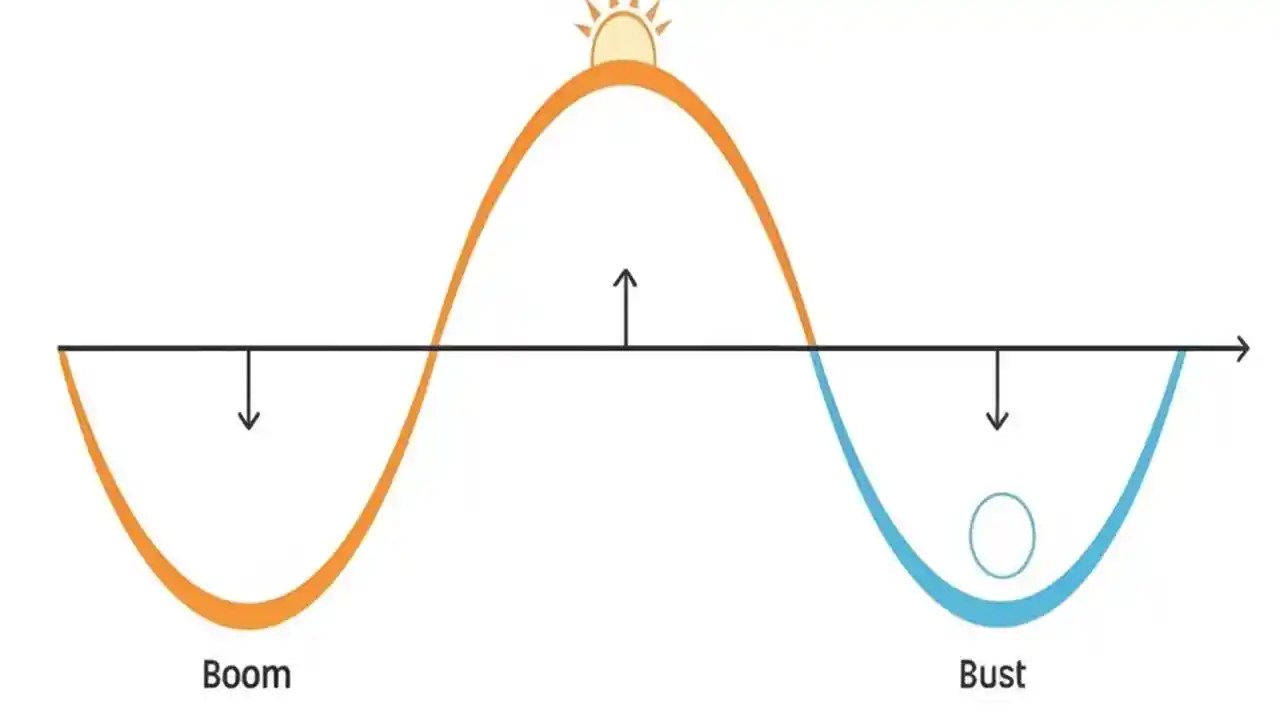 Boom

Bust