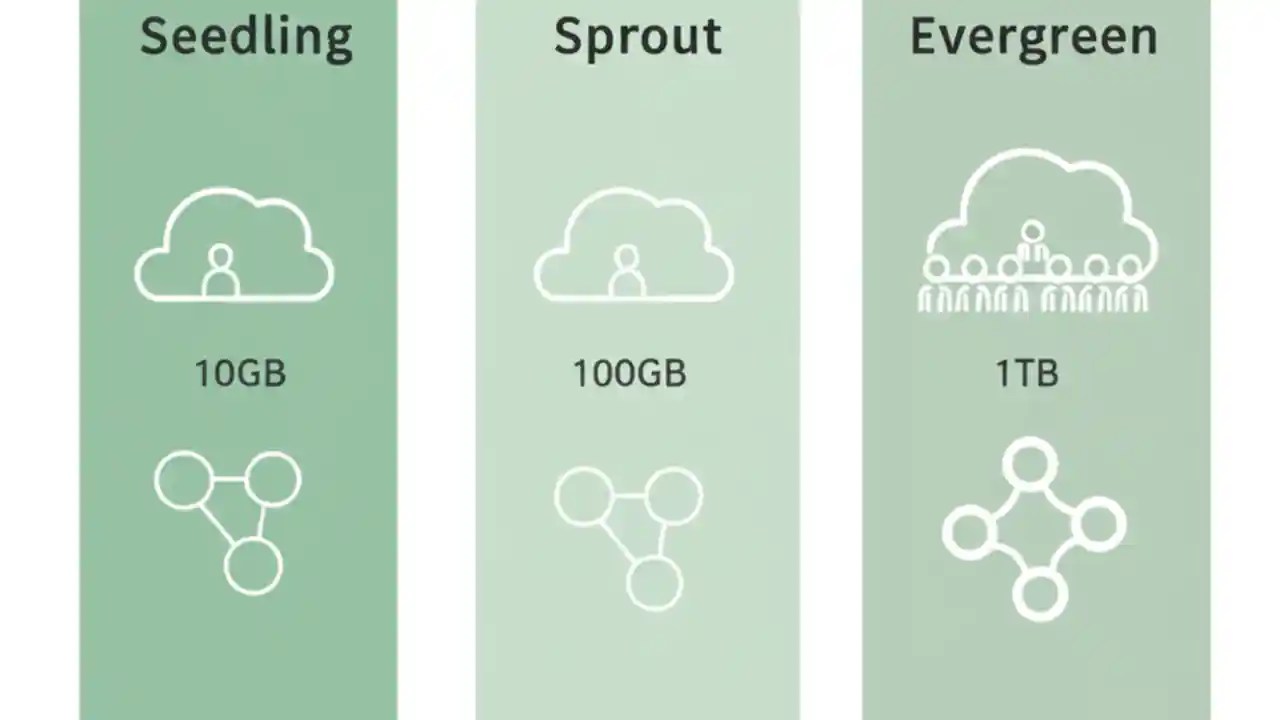 Seedling

10GB

Sprout

100GB

Evergreen

1TB