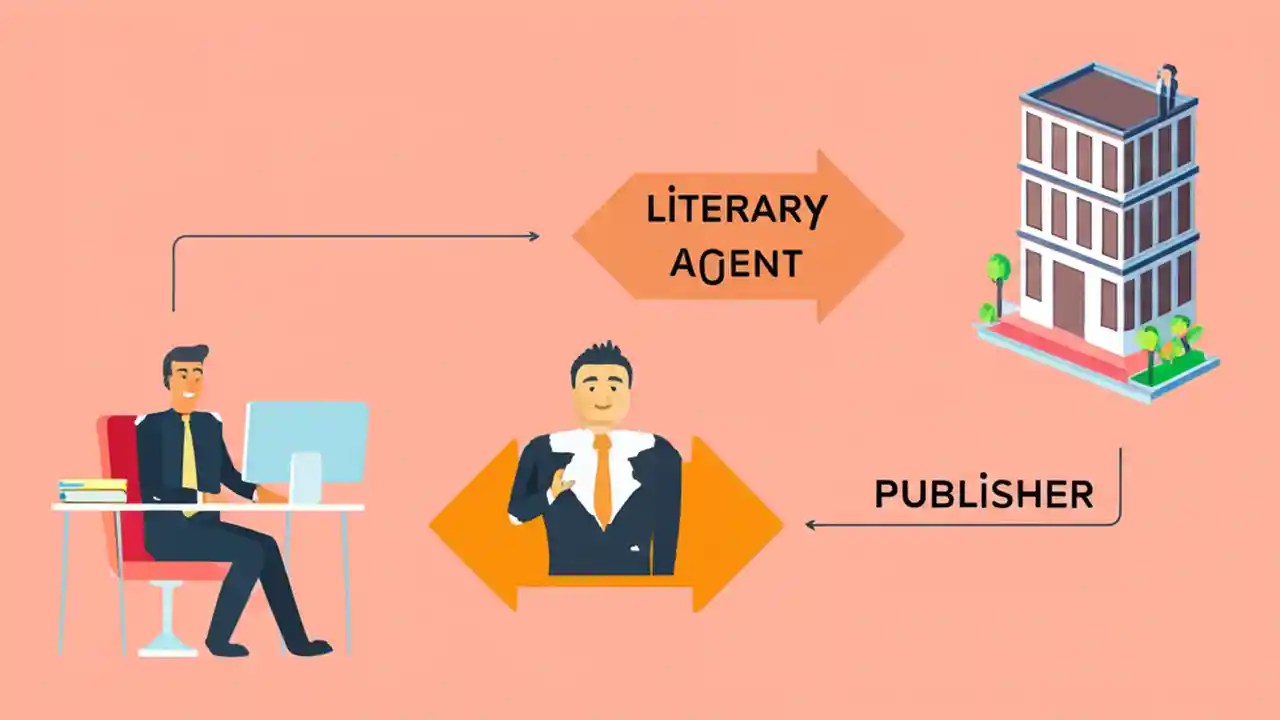 LITERARY AGENT

PUBLISHER