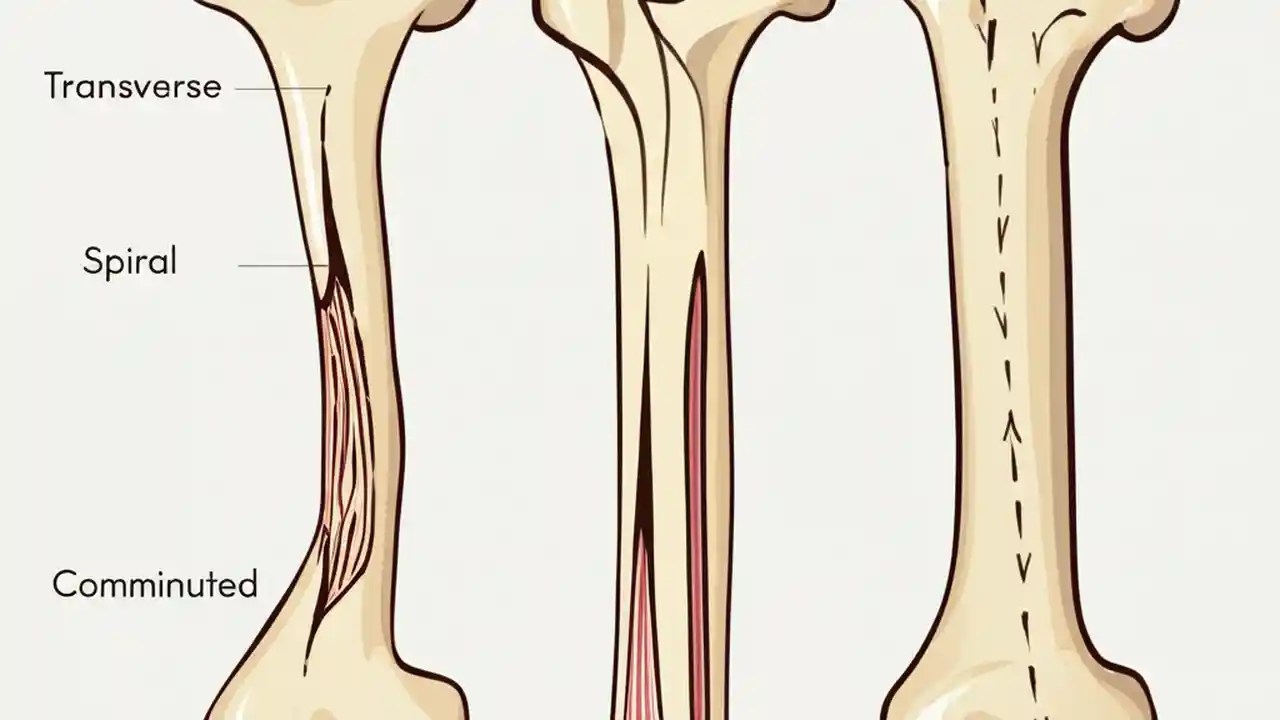 Transverse

Spiral

Comminuted